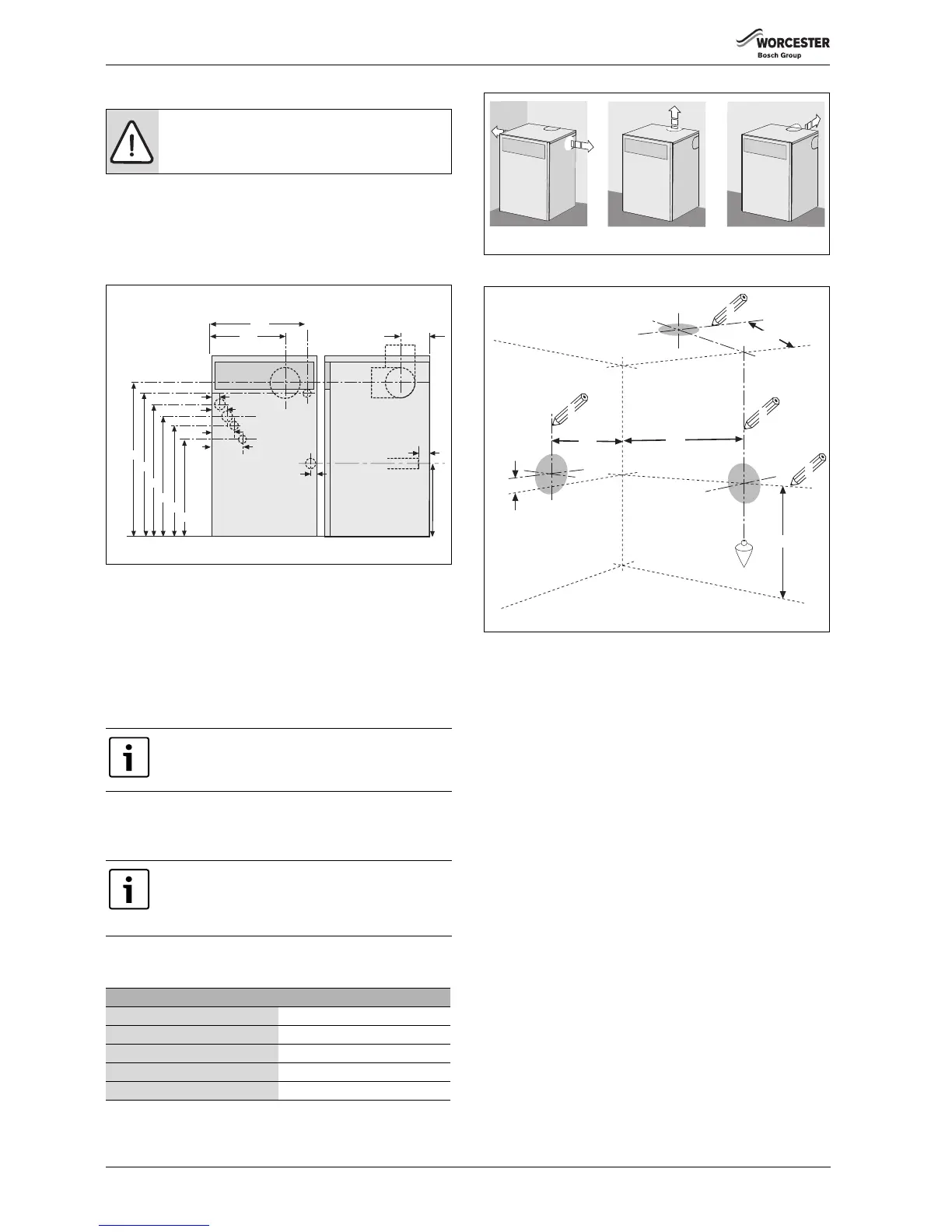 WORCESTER
Bosch Group