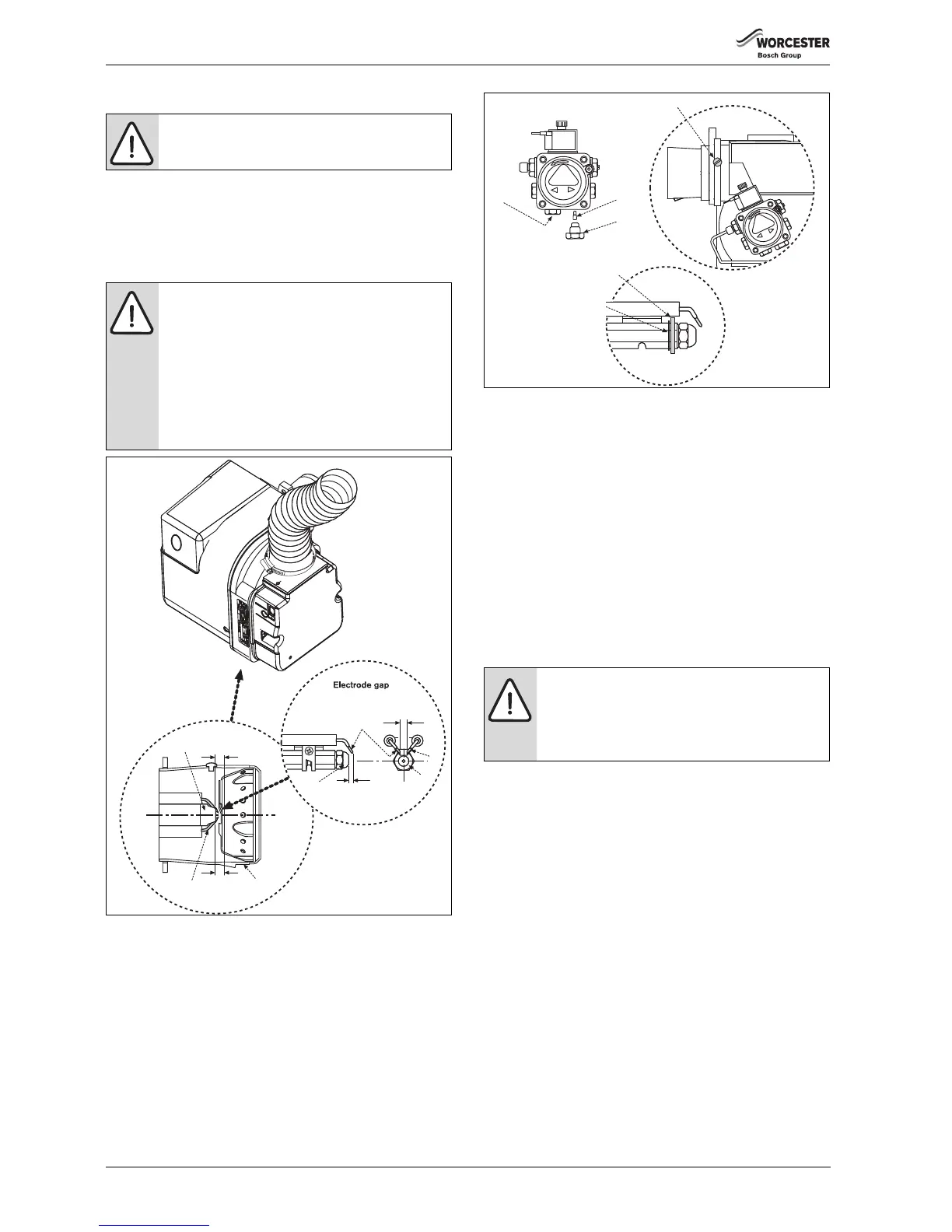 WORCESTER
Bosch Group

Electrode gap