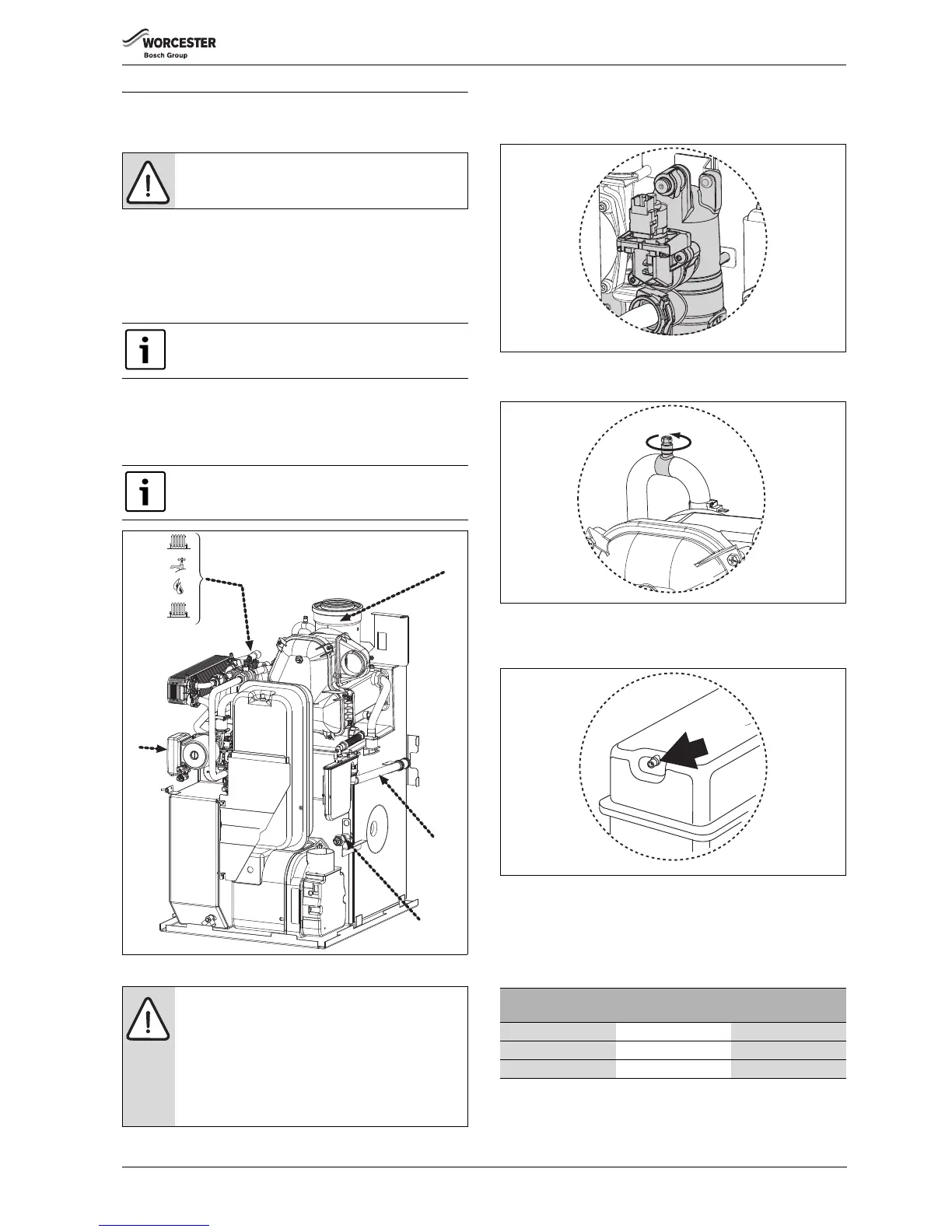 WORCESTER
Bosch Group