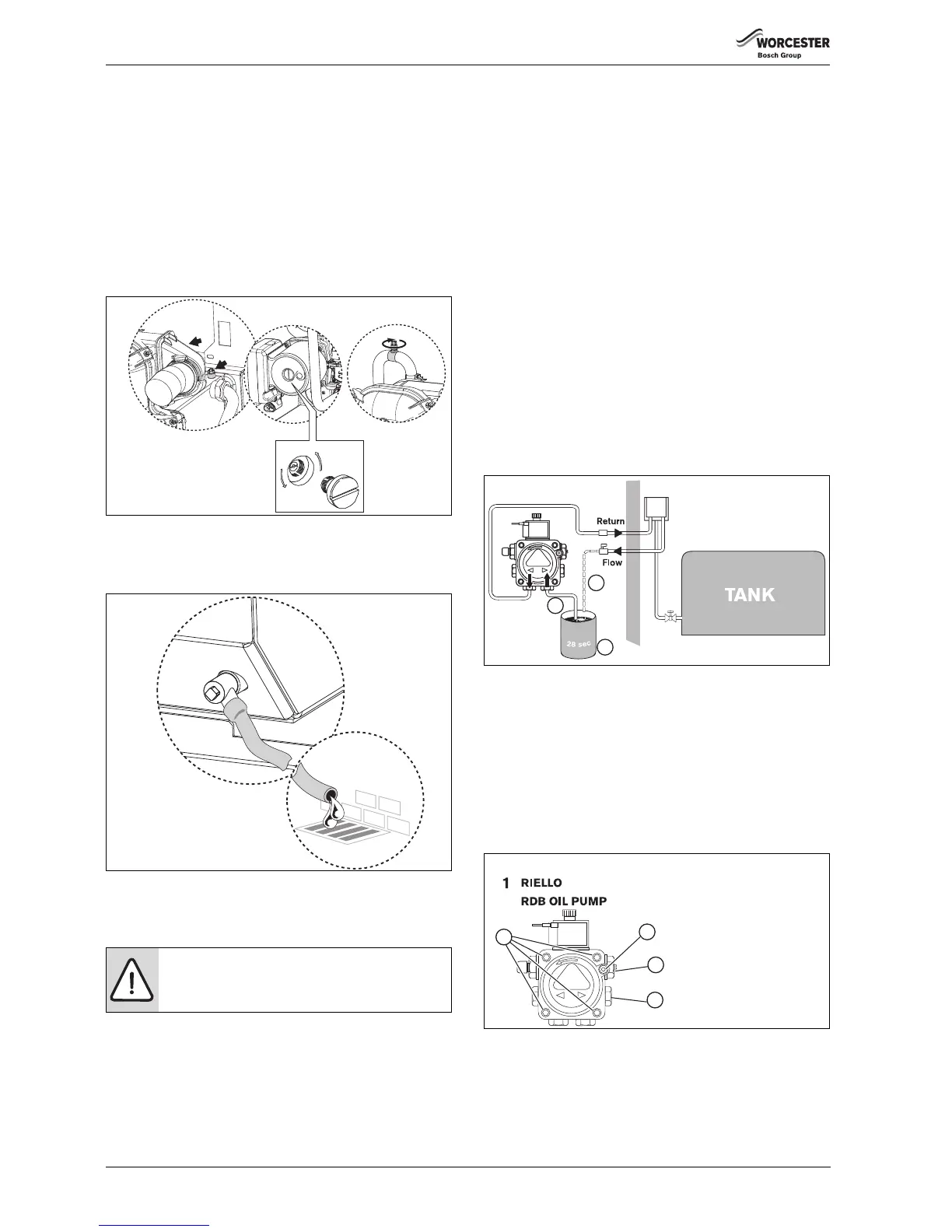 WORCESTER
Bosch Group

Return

Flow

TANK

28 sec

1 RIELLO
RDB OIL PUMP