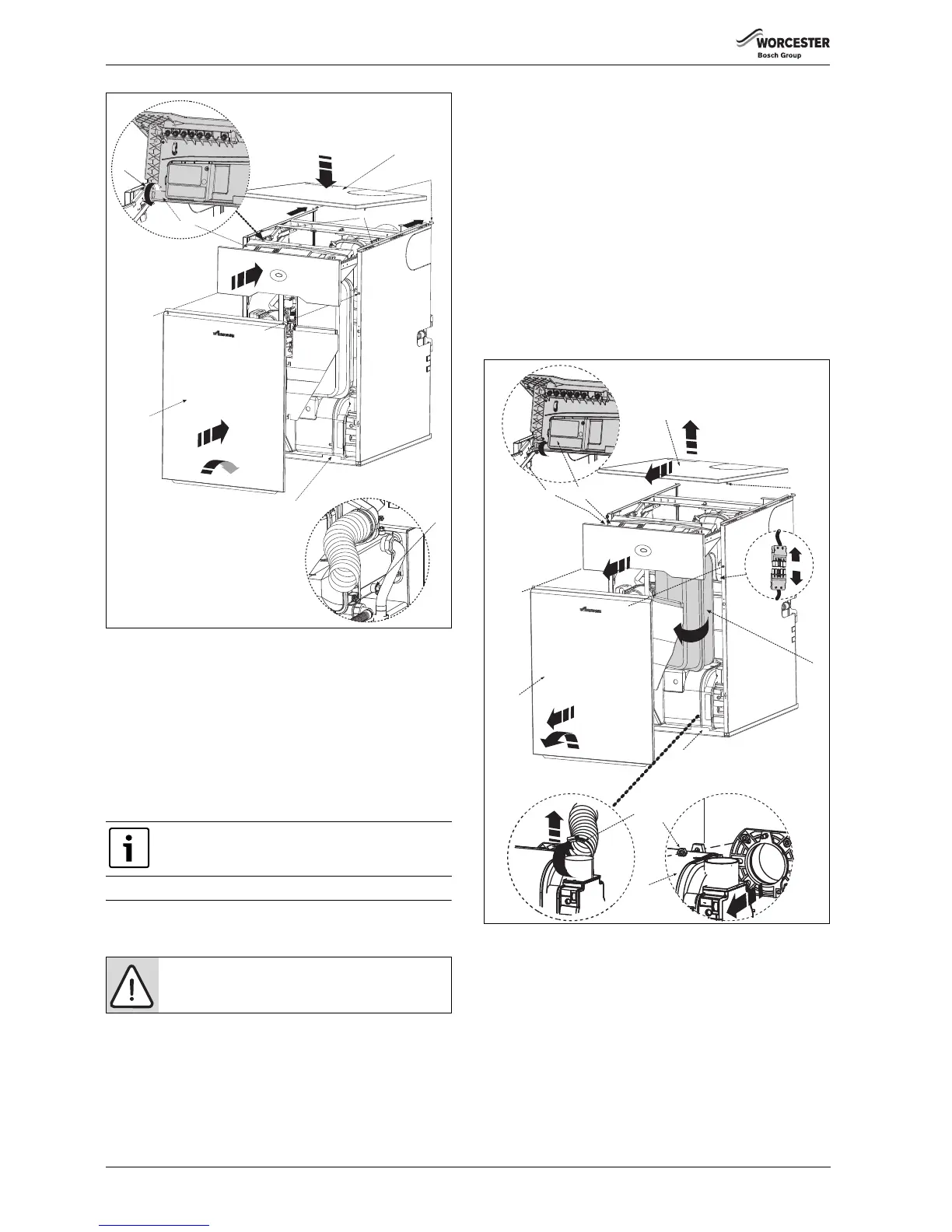 WORCESTER
Bosch Group