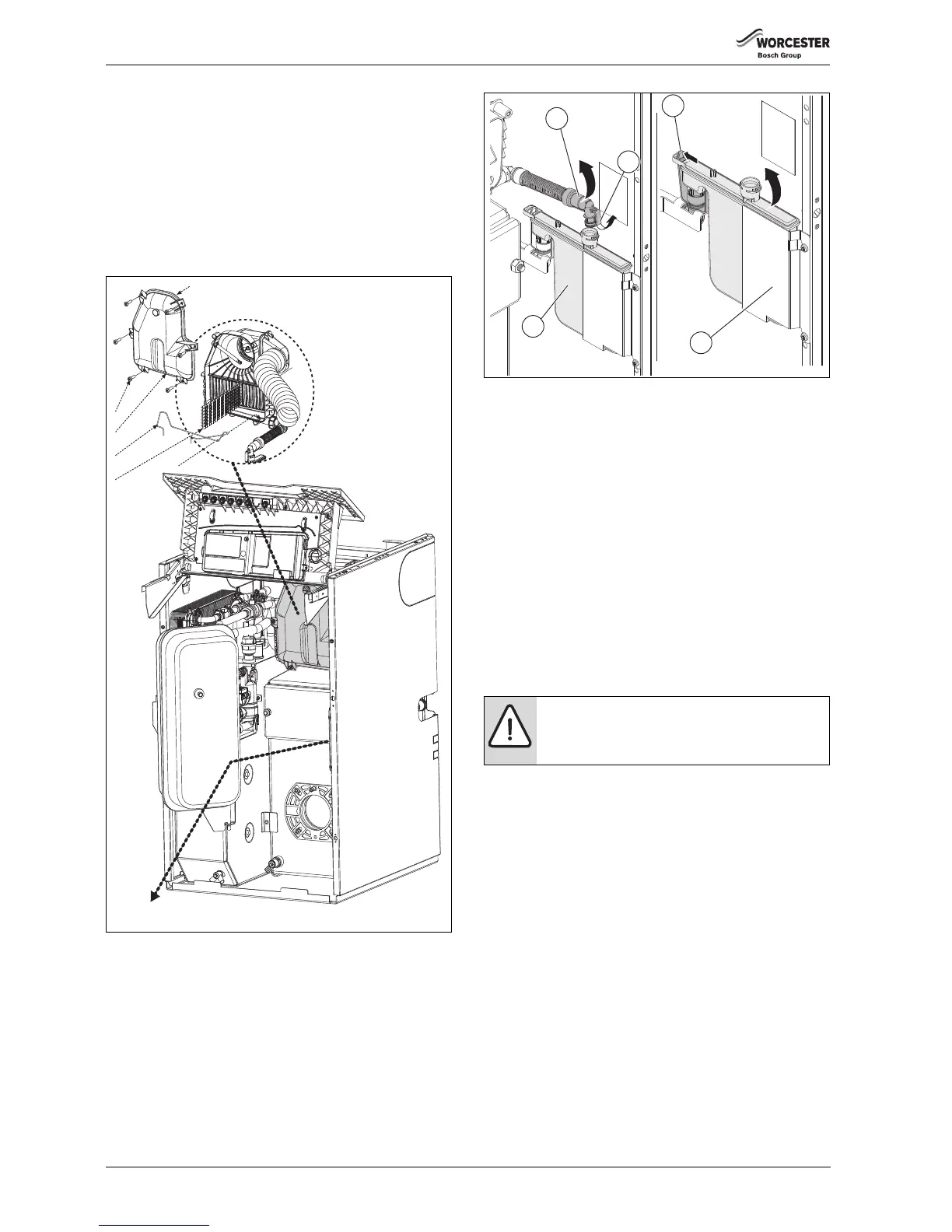 WORCESTER
Bosch Group