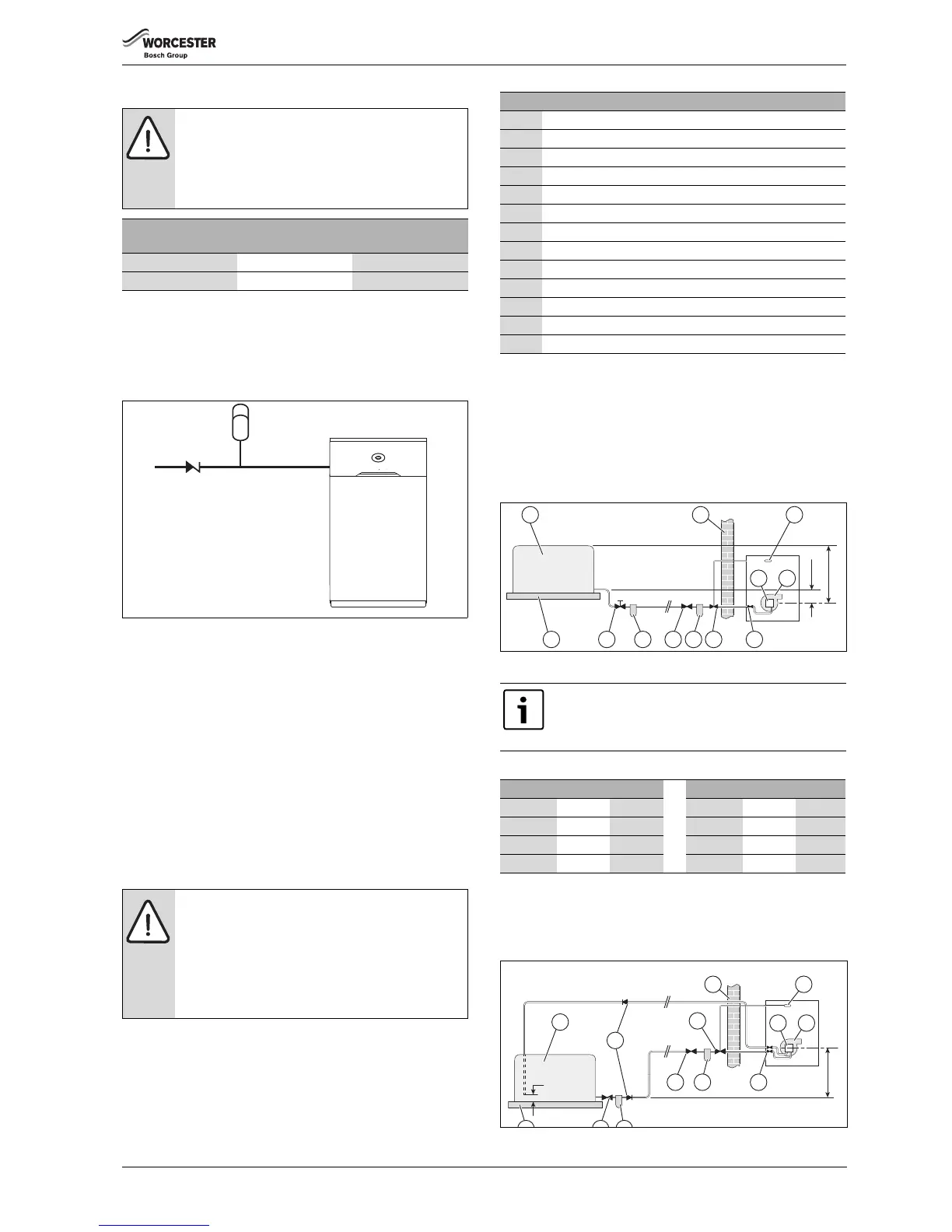 WORCESTER
Bosch Group