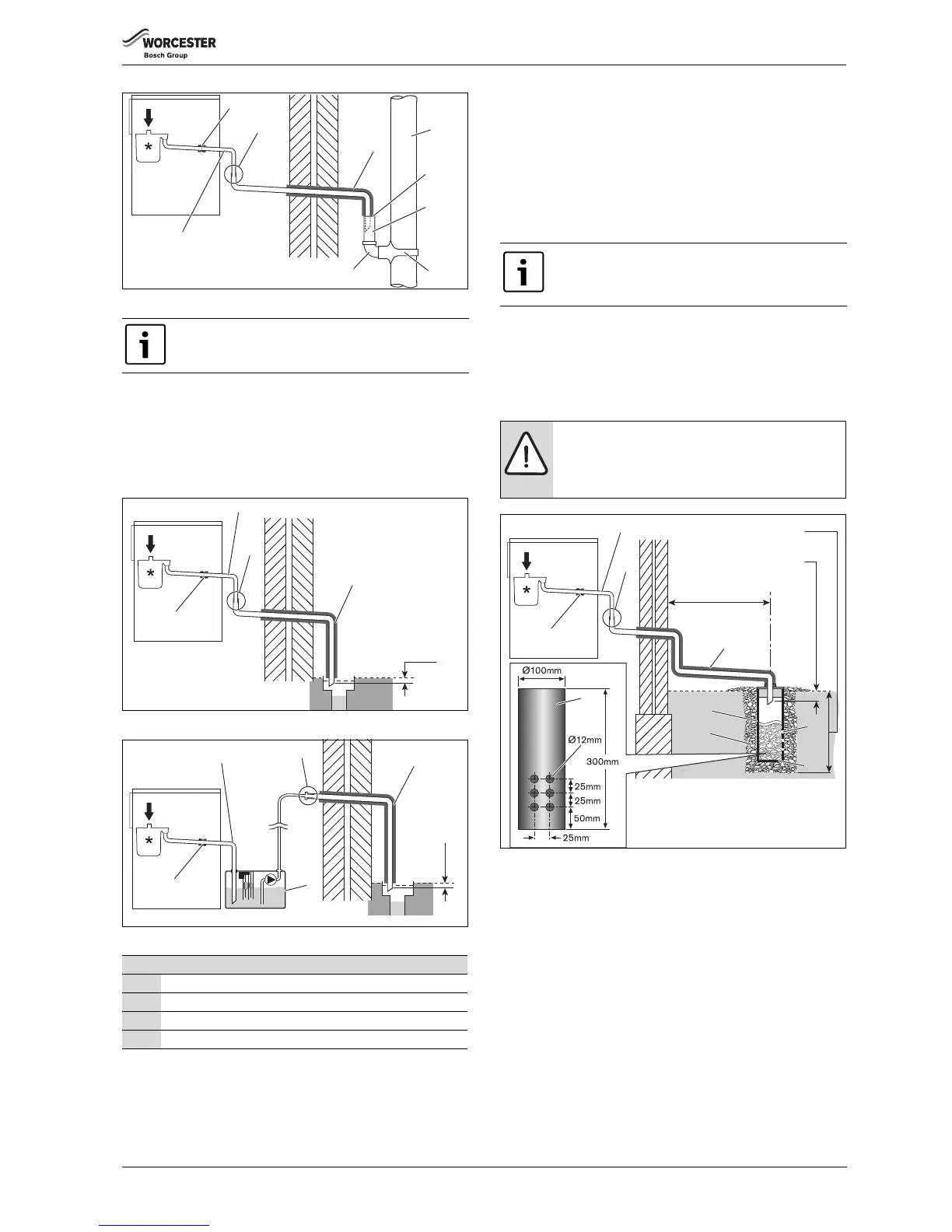 WORCESTER
Bosch Group

*

*

*

*

Ø100mm

Ø12mm

300mm

25mm

25mm

50mm

25mm