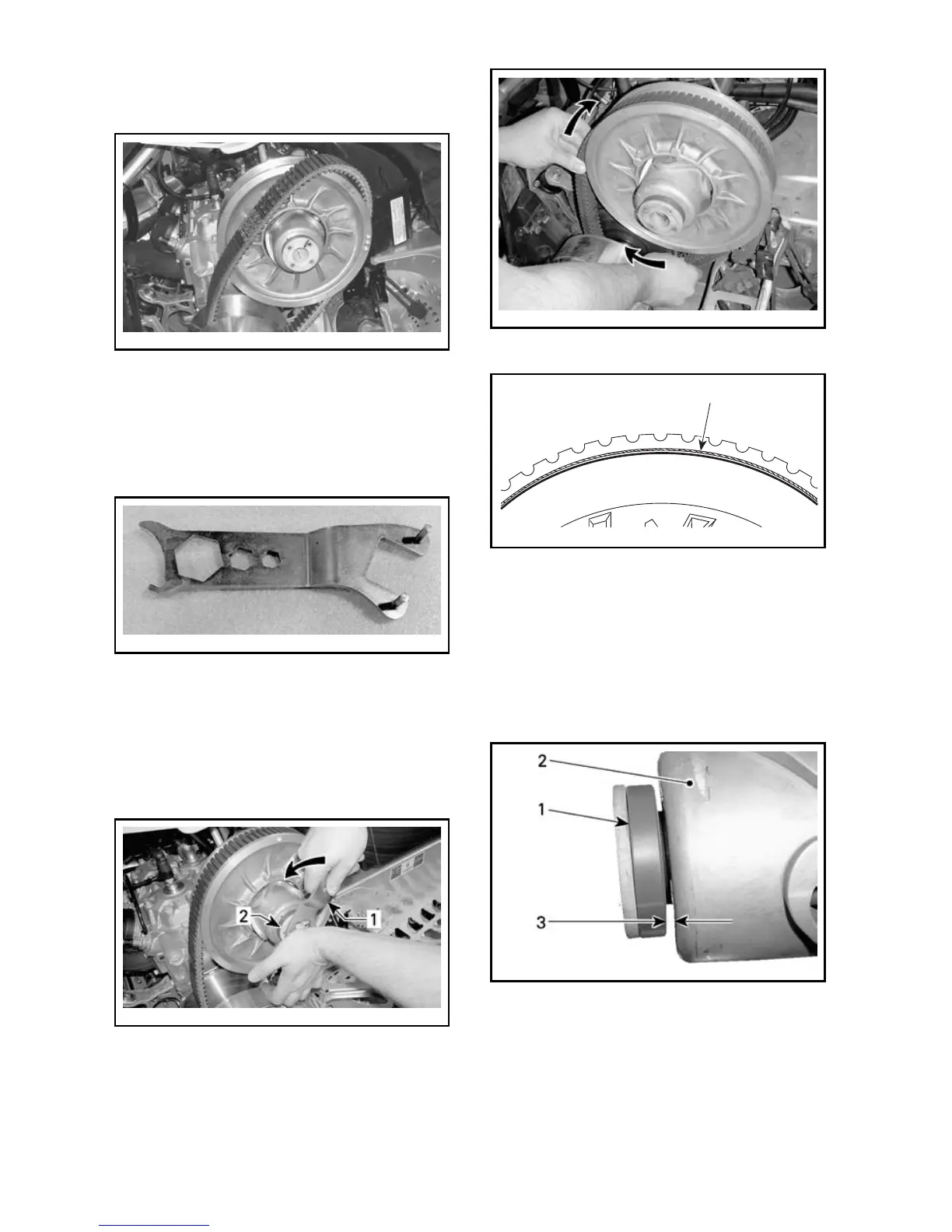 2

1

2

1

3