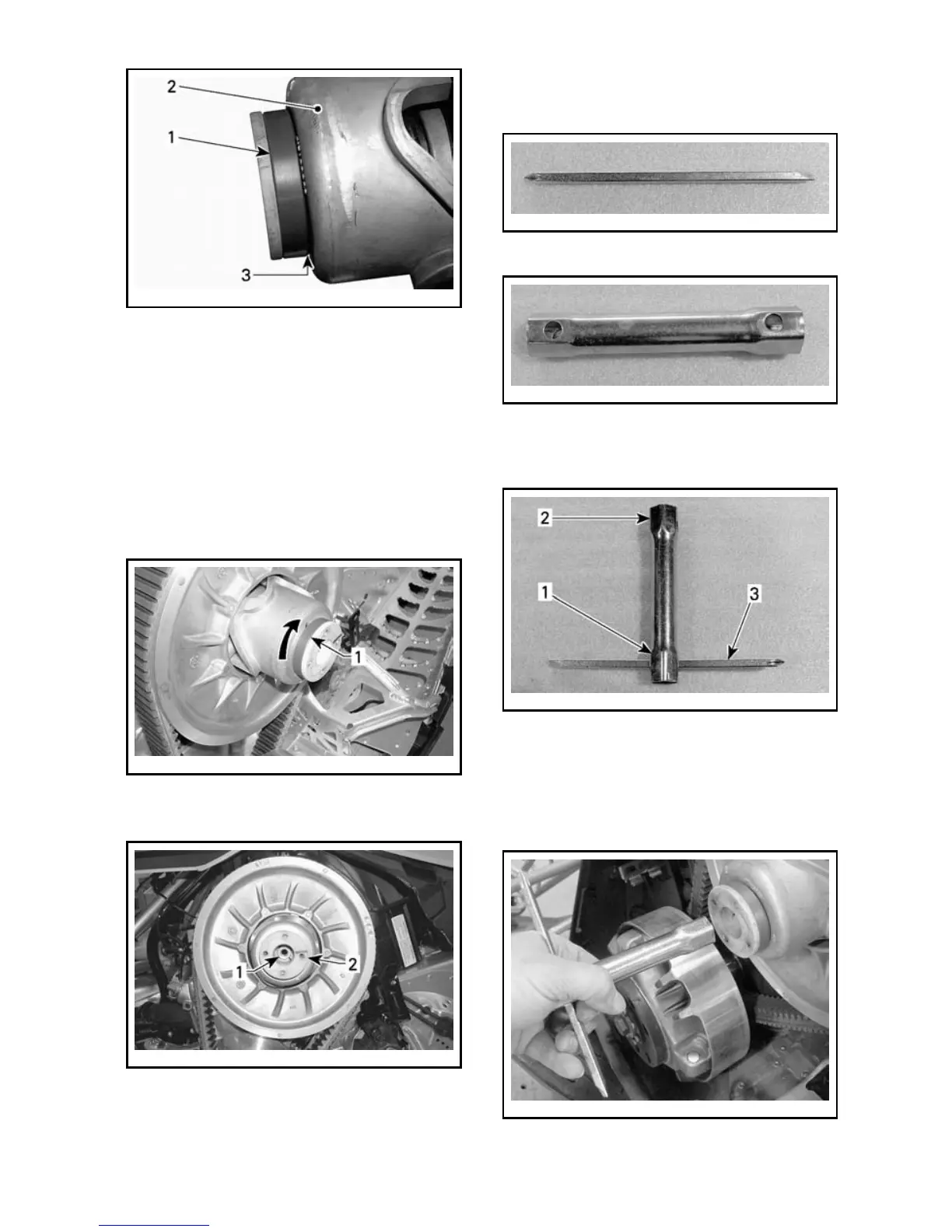 2
1
3

1

1
2

2
1
3