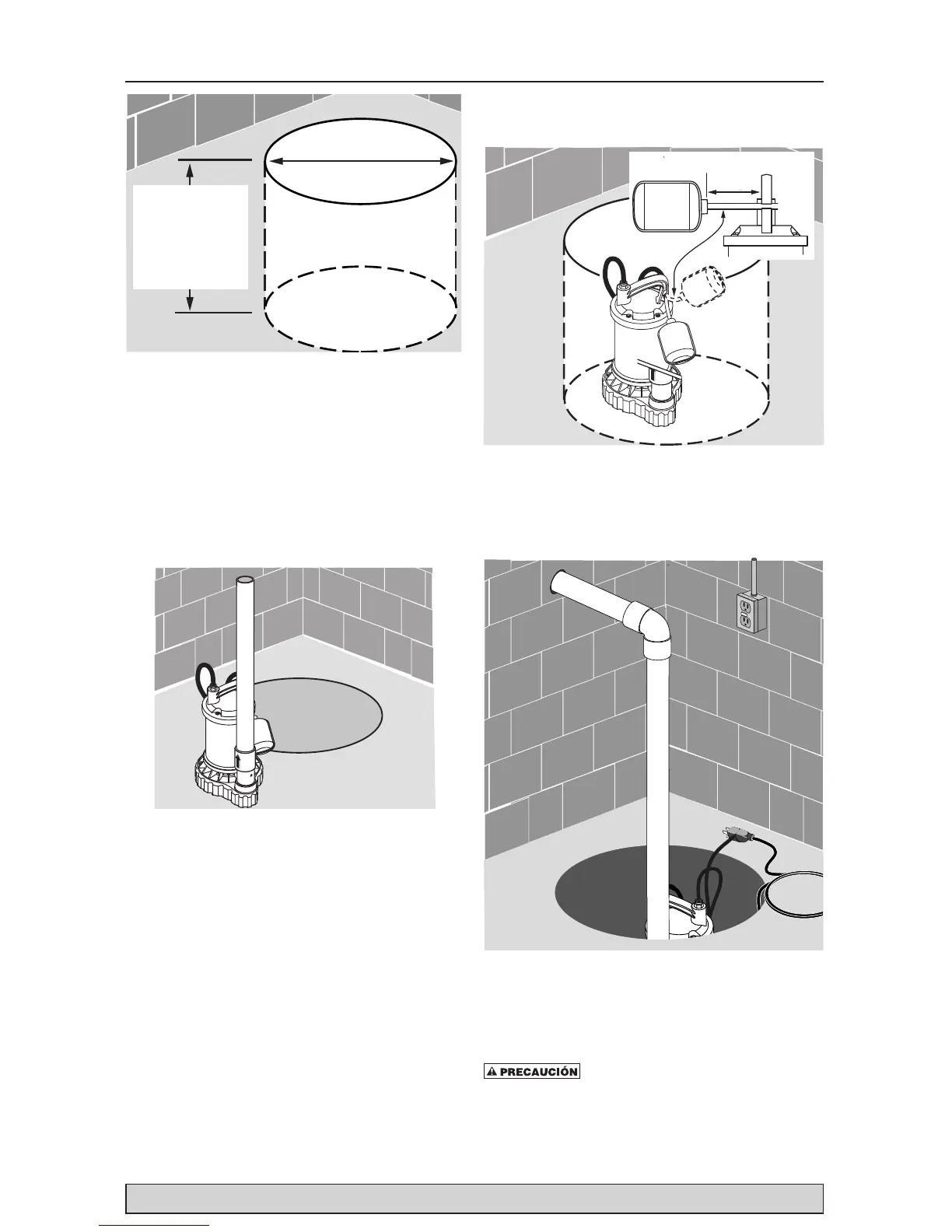 PRECAUCIÓN