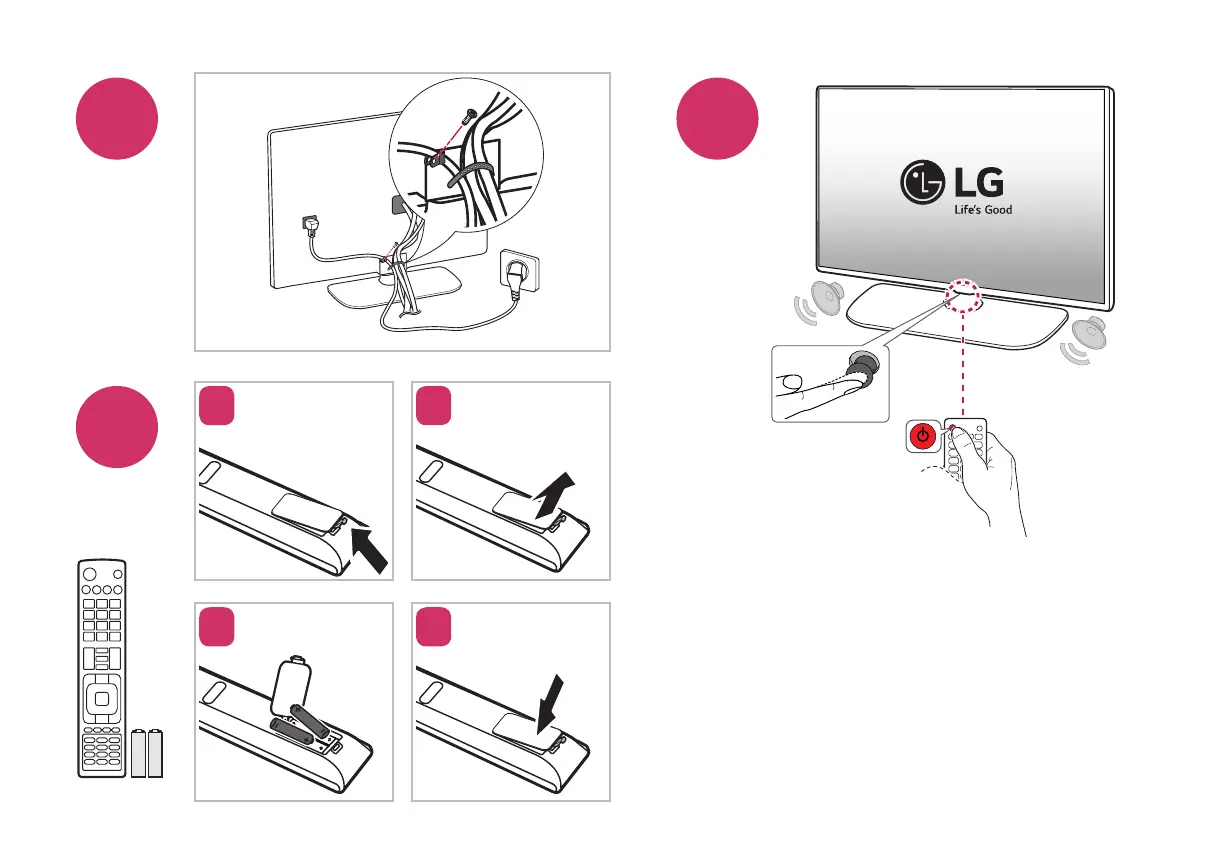 LG
Life's Good