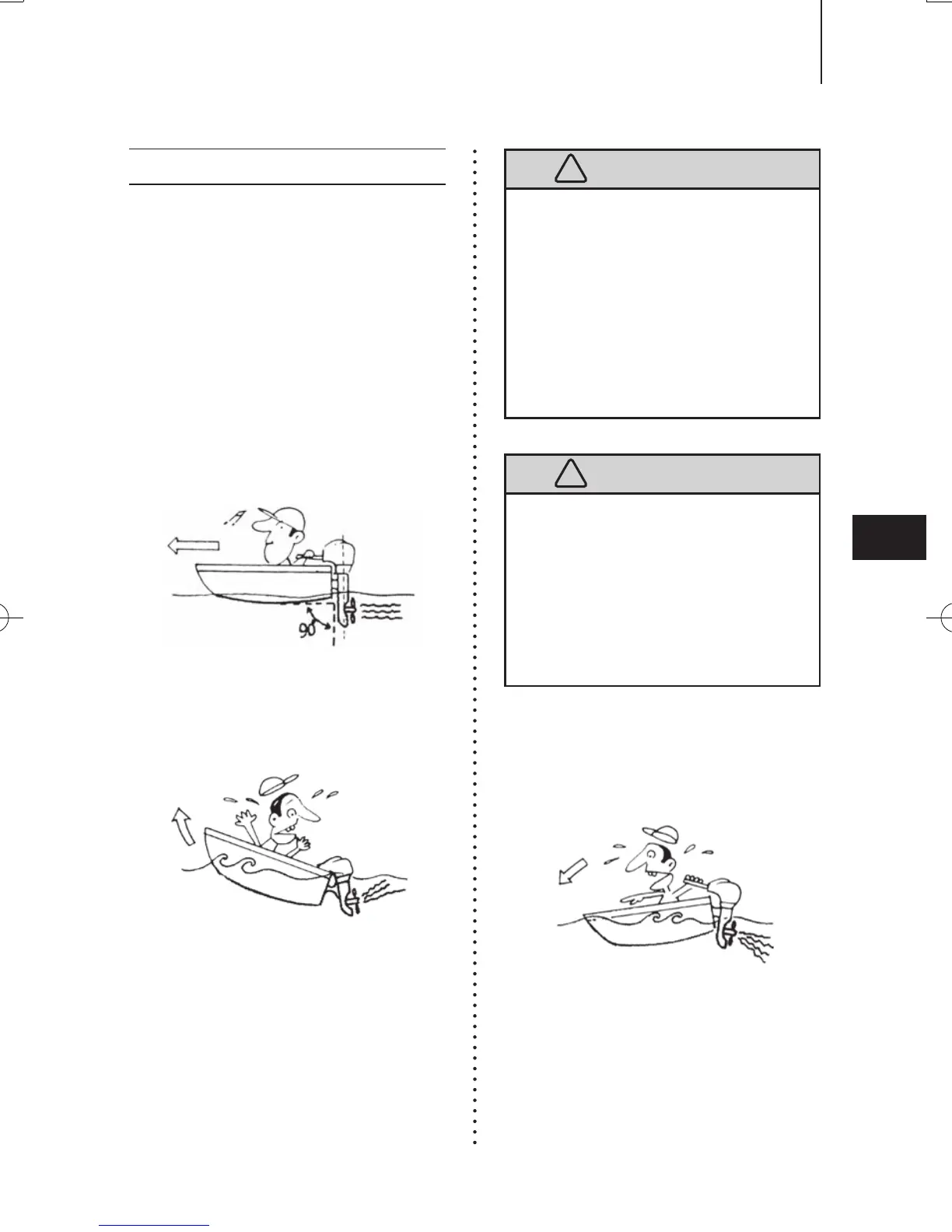 90