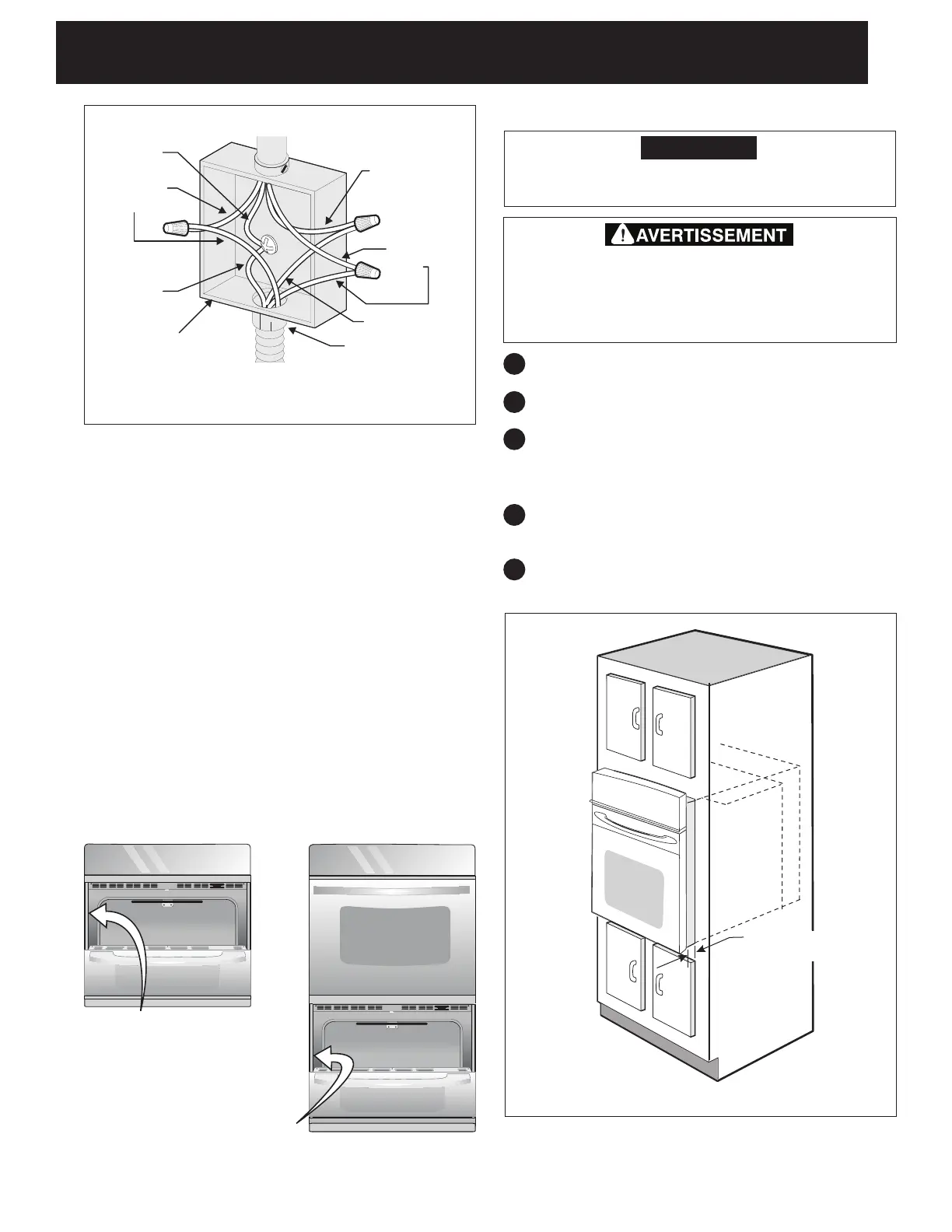 AVERTISSEMENT