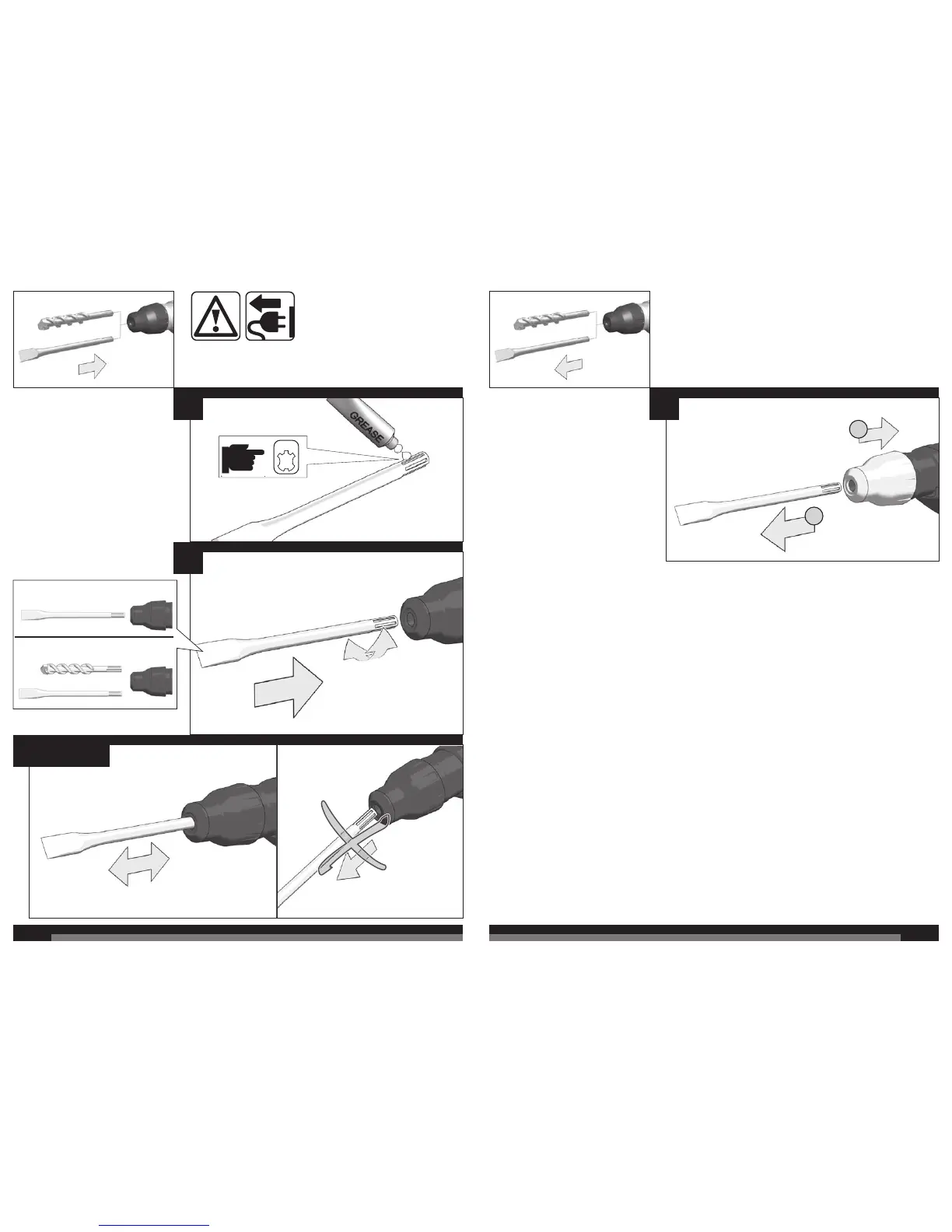 GREASE