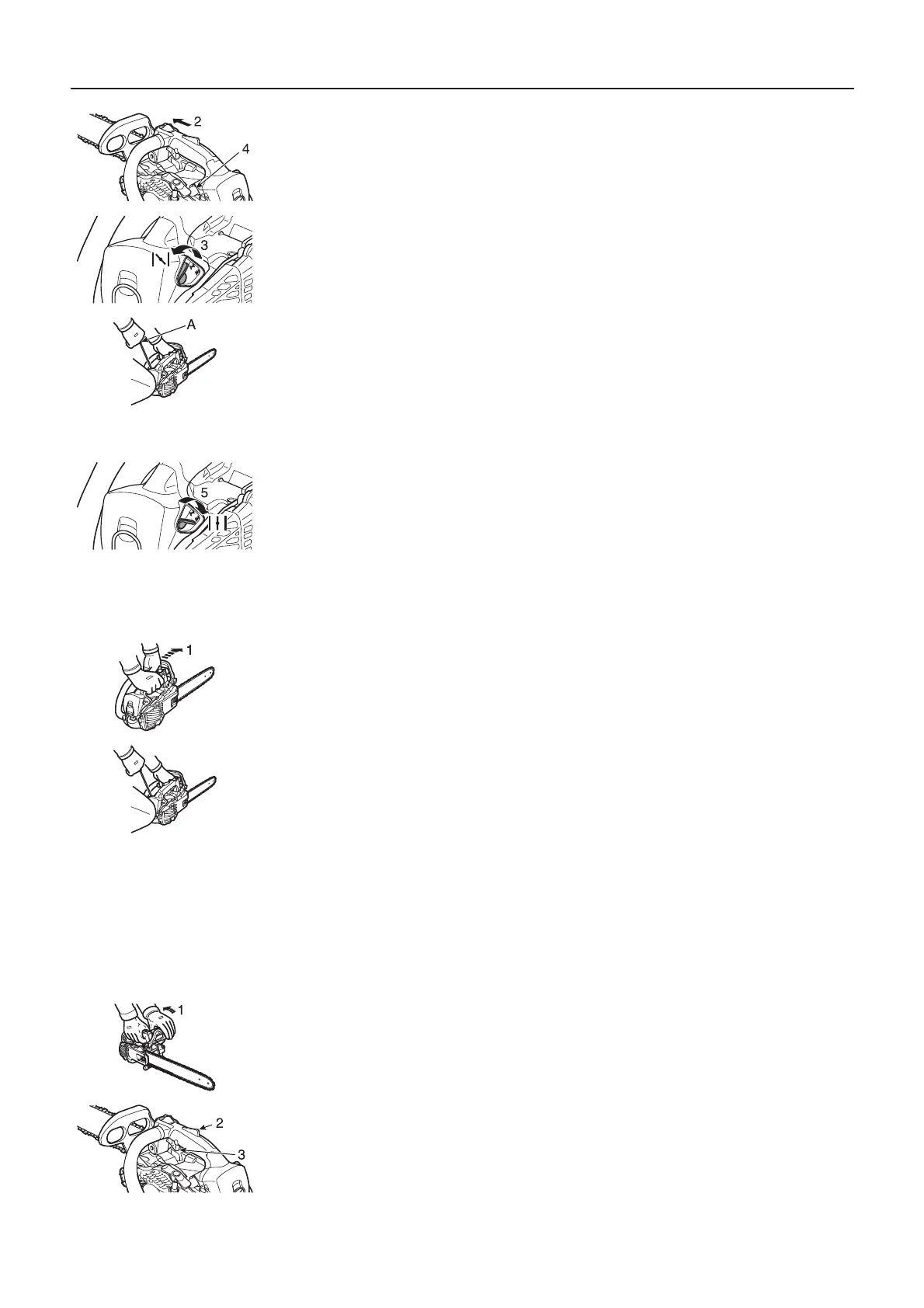 2
4
3
A
5
1
1
2
3