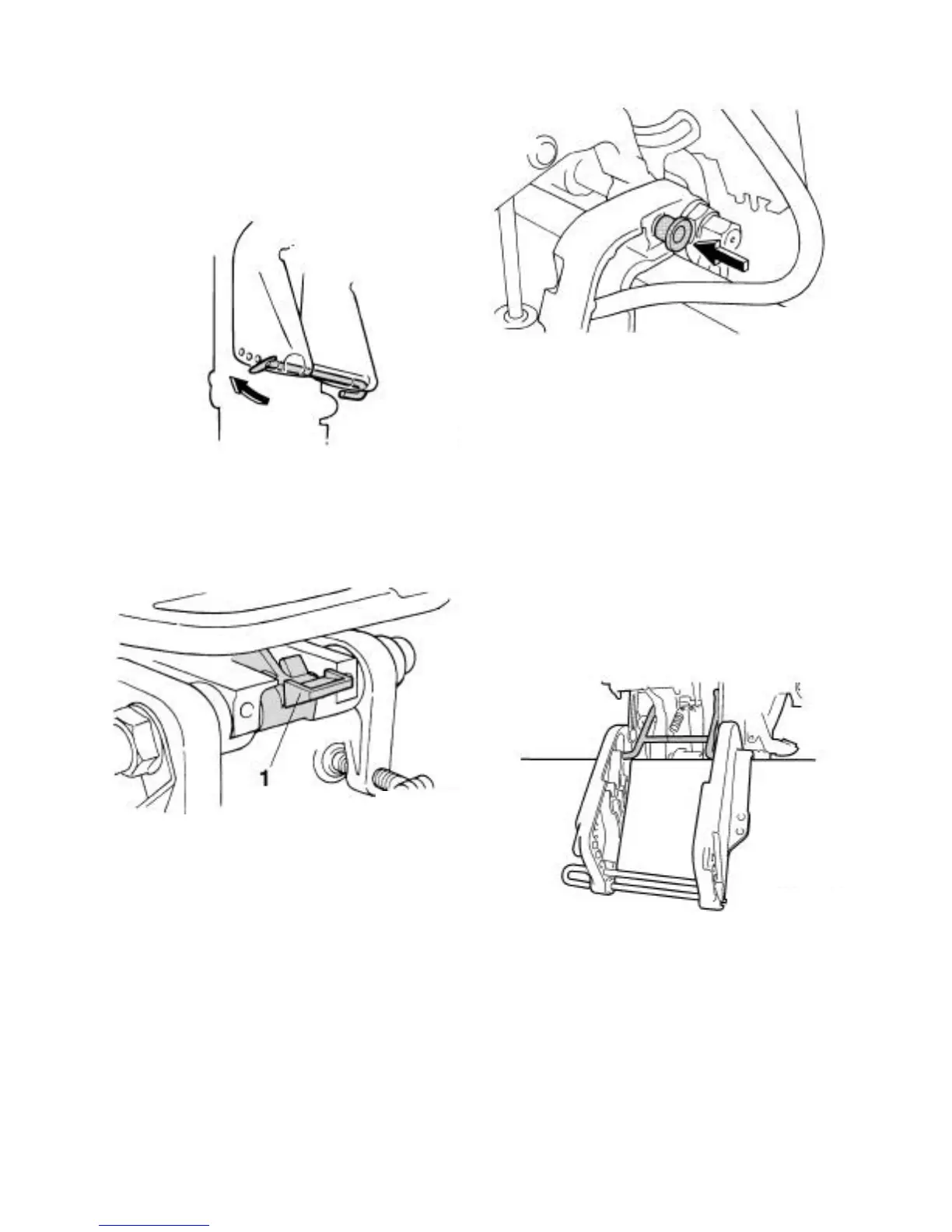 1