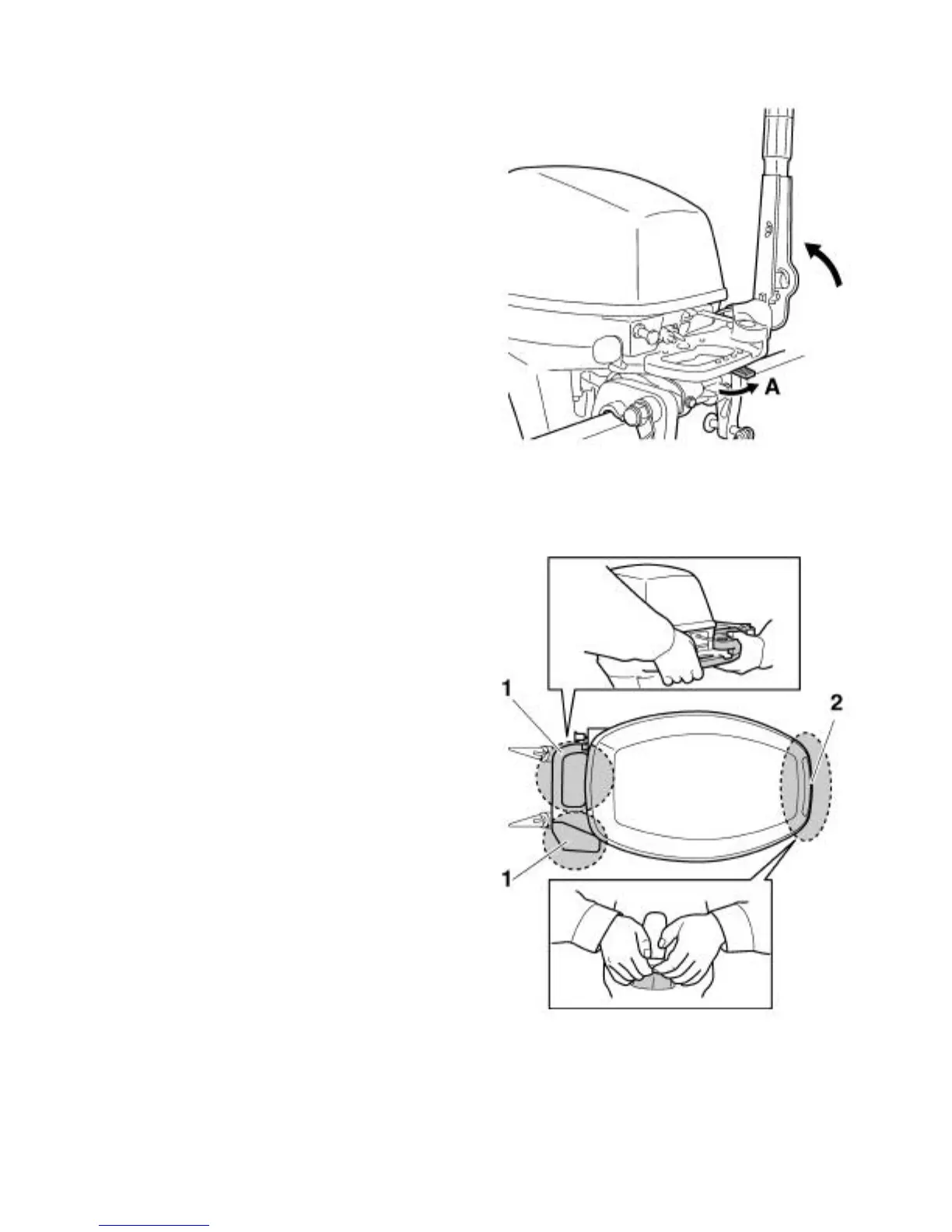 A

1

2

1