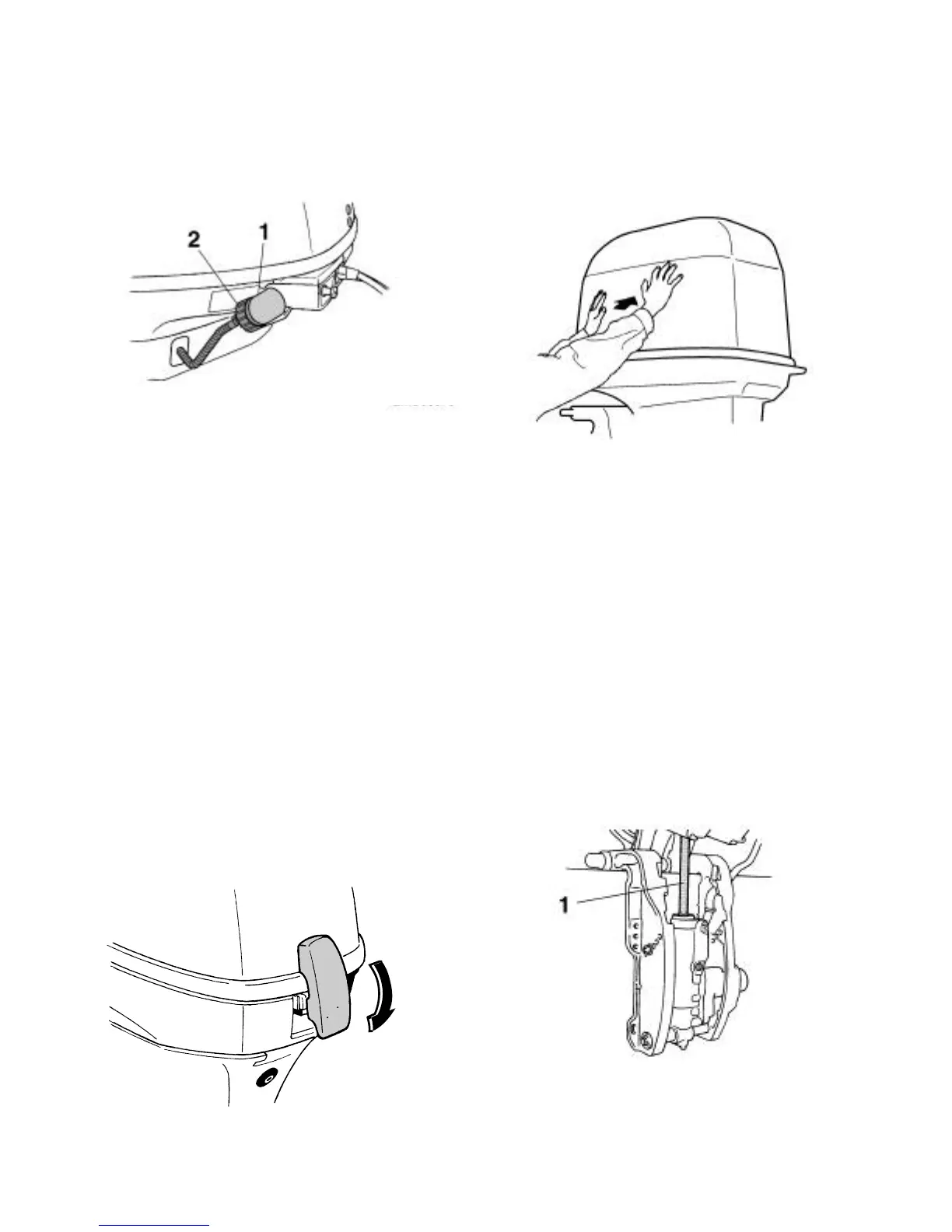 2
1

1