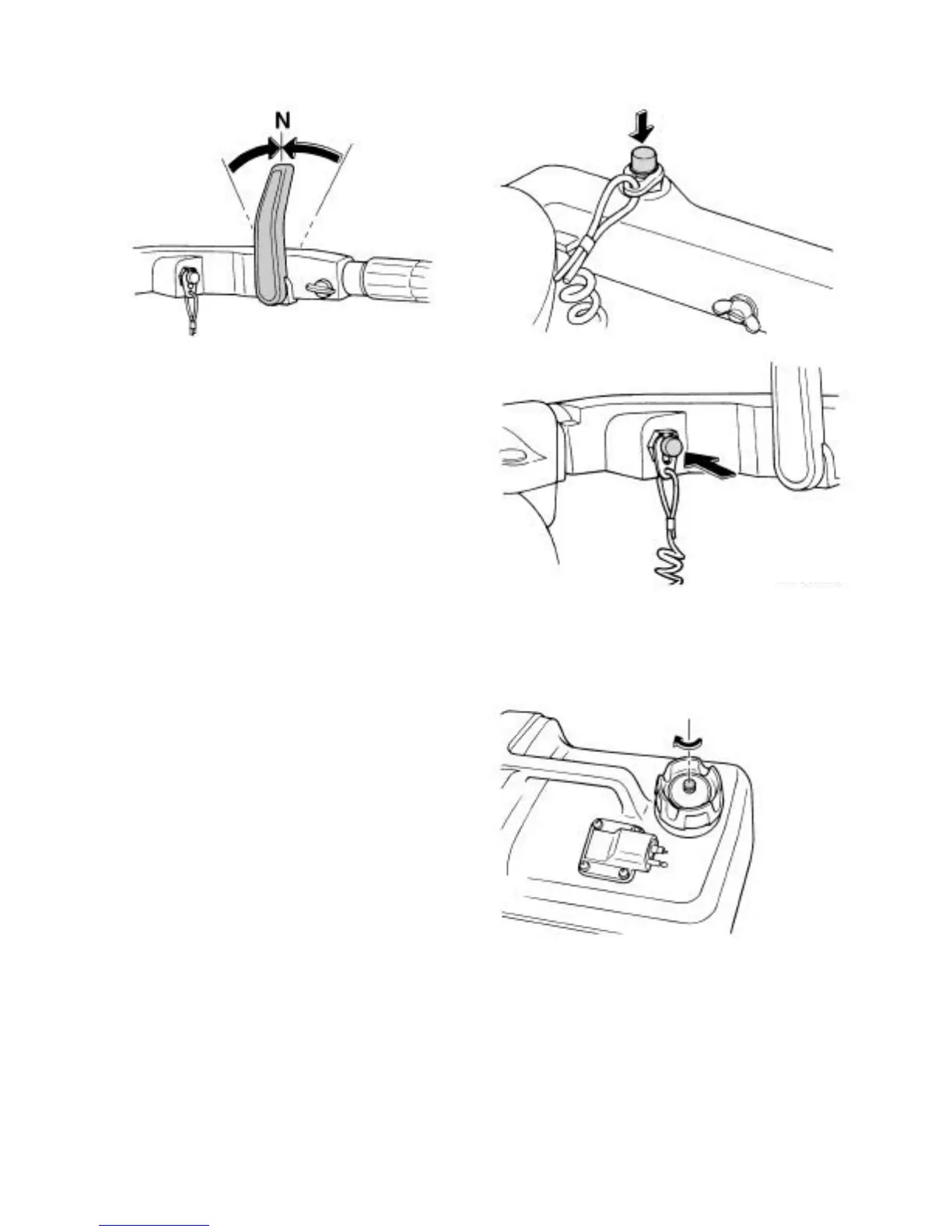 N