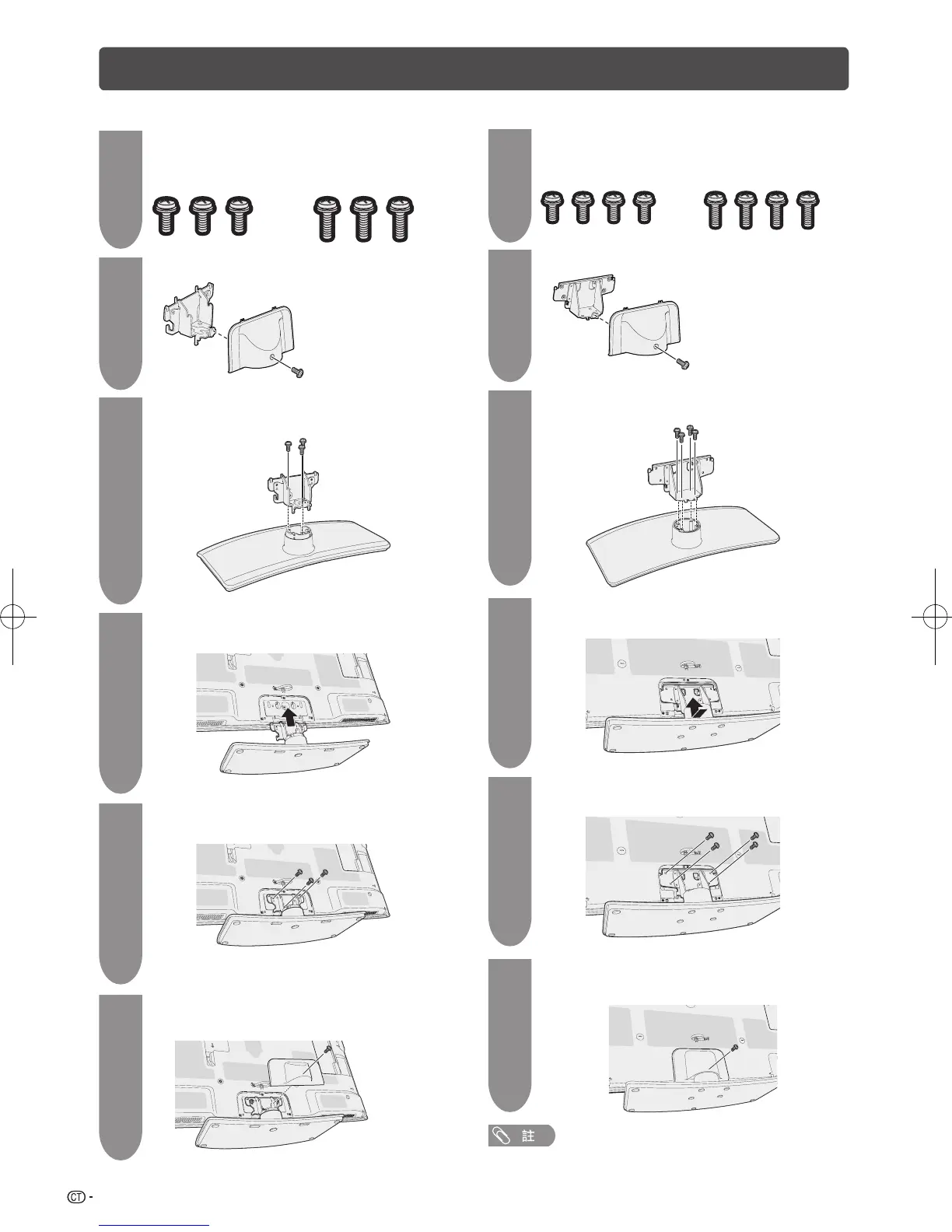 註

CT -