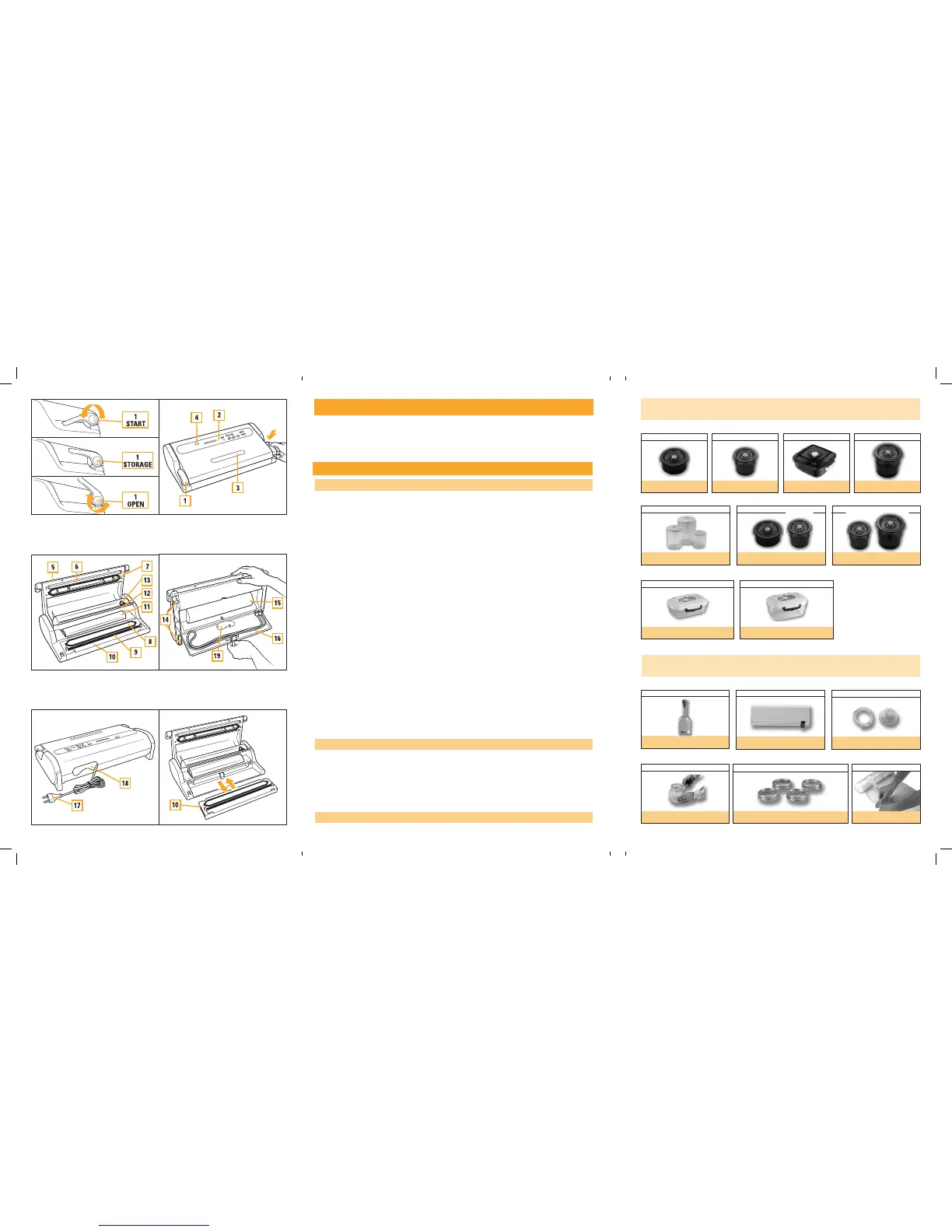 1
START

1
STORAGE

1
OPEN

4
2
3
1

5
6
7
13
12
11
8
9
10

14
15
16
19

18
17

10