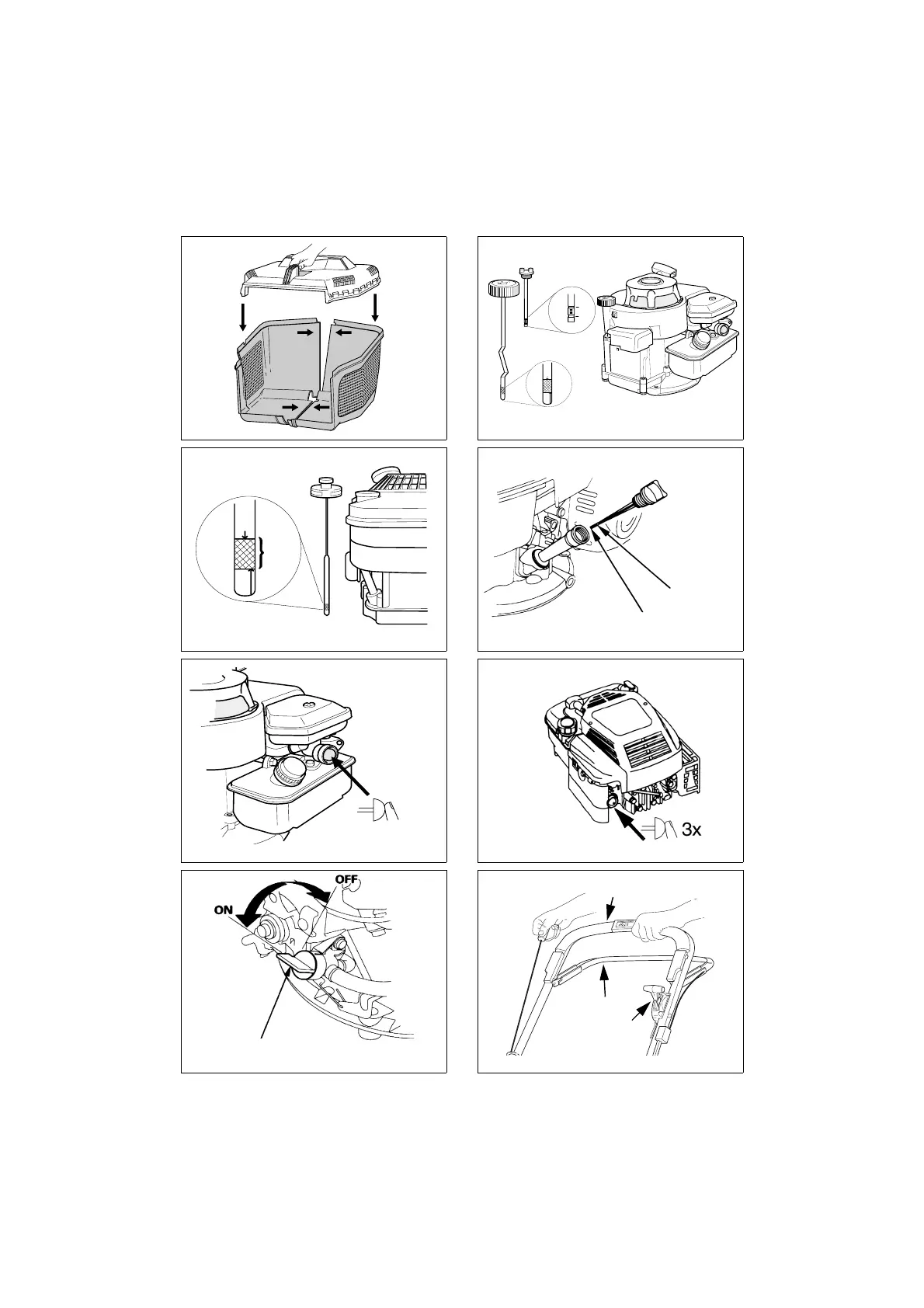 3x

OFF
ON