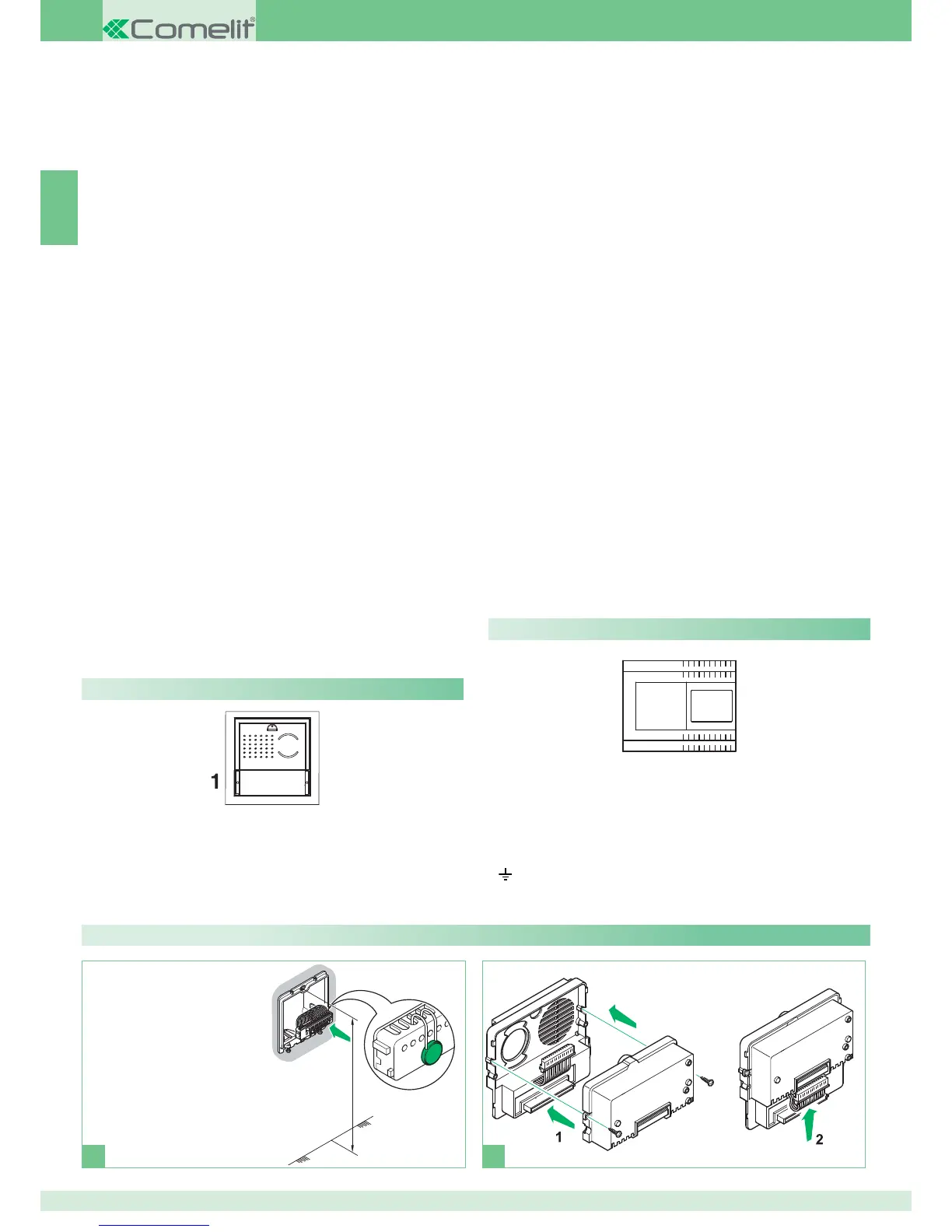 Comelit®

1

1

2