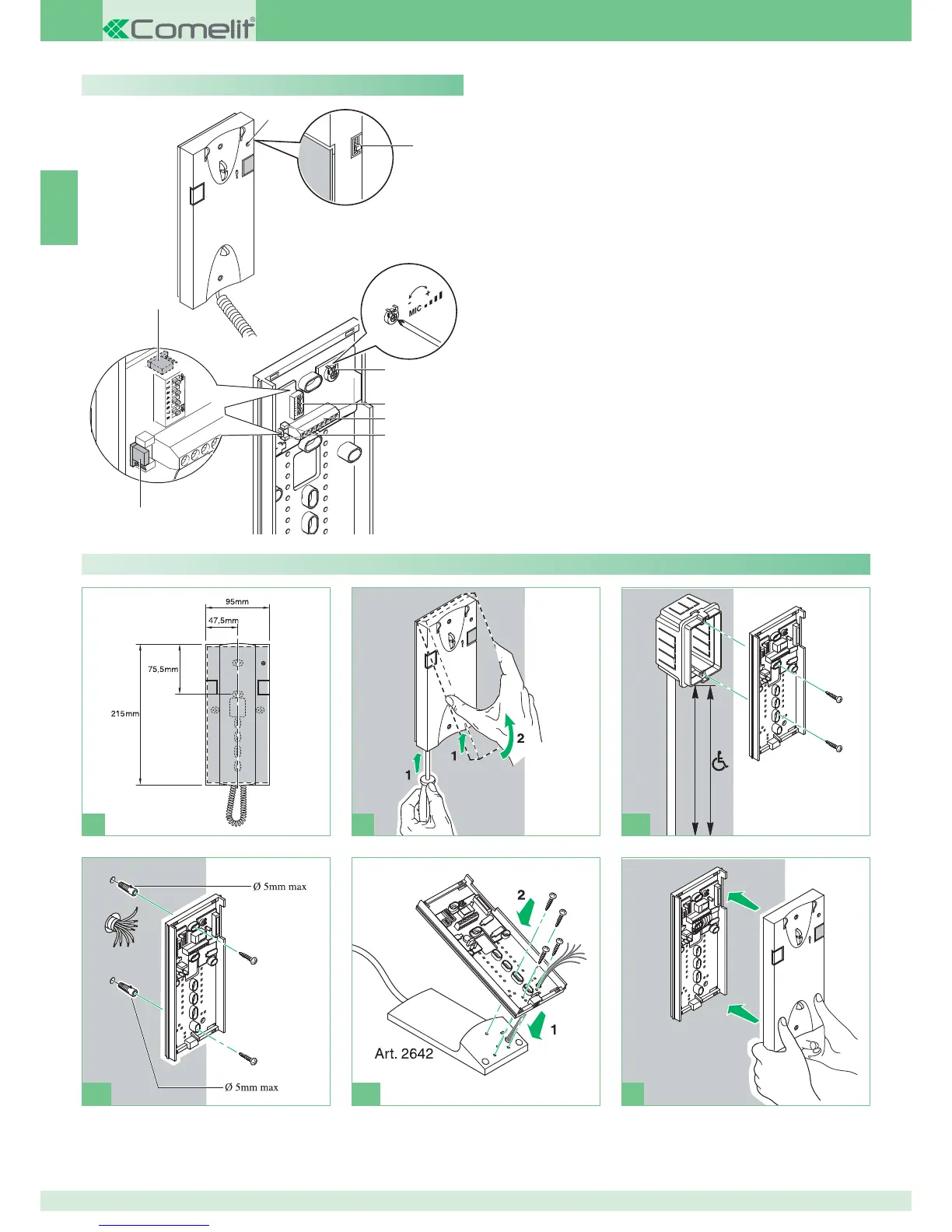 Comelit®

MIC - +

95mm
47,5mm
75,5mm
215mm

1
1
2

Ø 5mm max
Ø 5mm max

2
1
Art. 2642