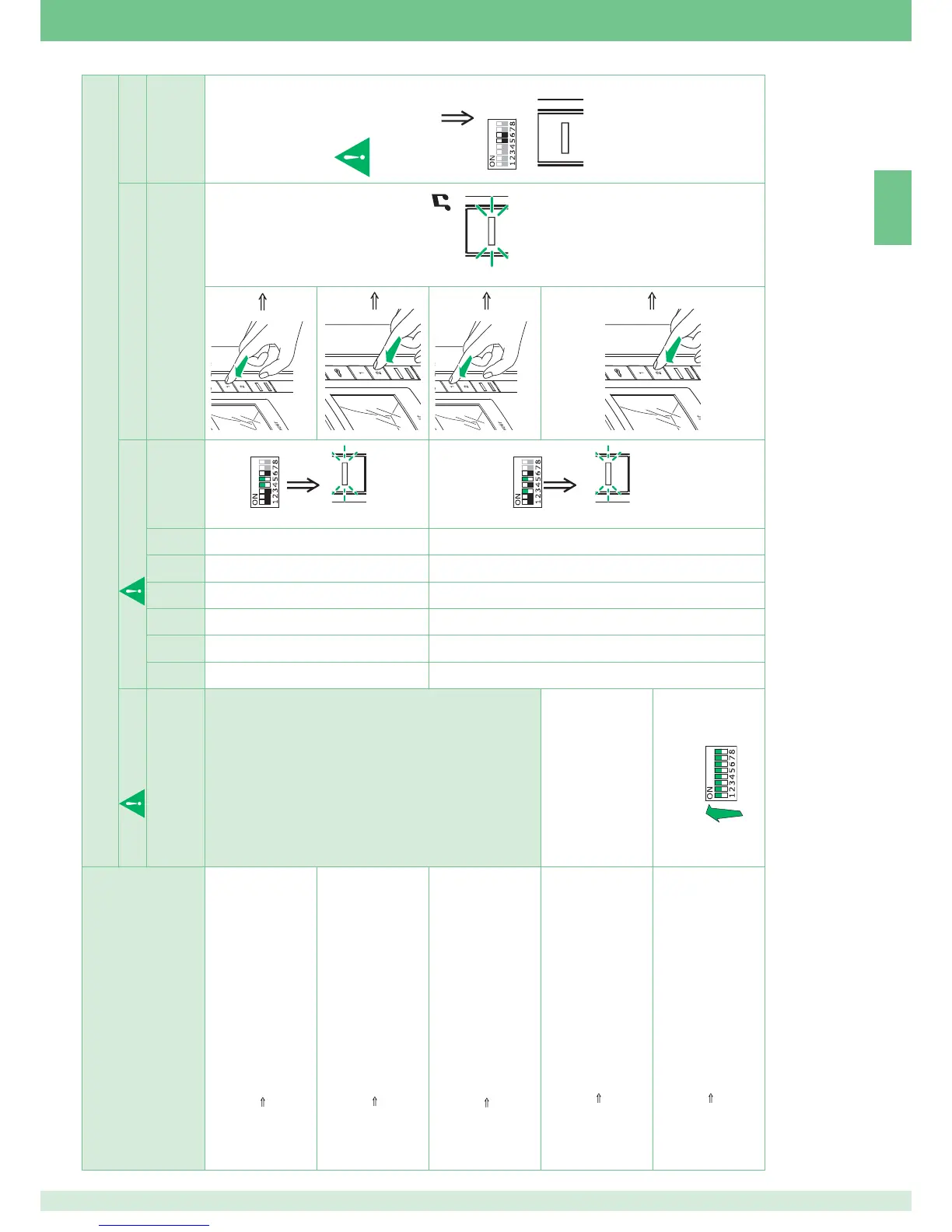 ON
1 2 3 4 5 6 7 8

ON
1 2 3 4 5 6 7 8

ON
1 2 3 4 5 6 7 8

ON
1 2 3 4 5 6 7 8