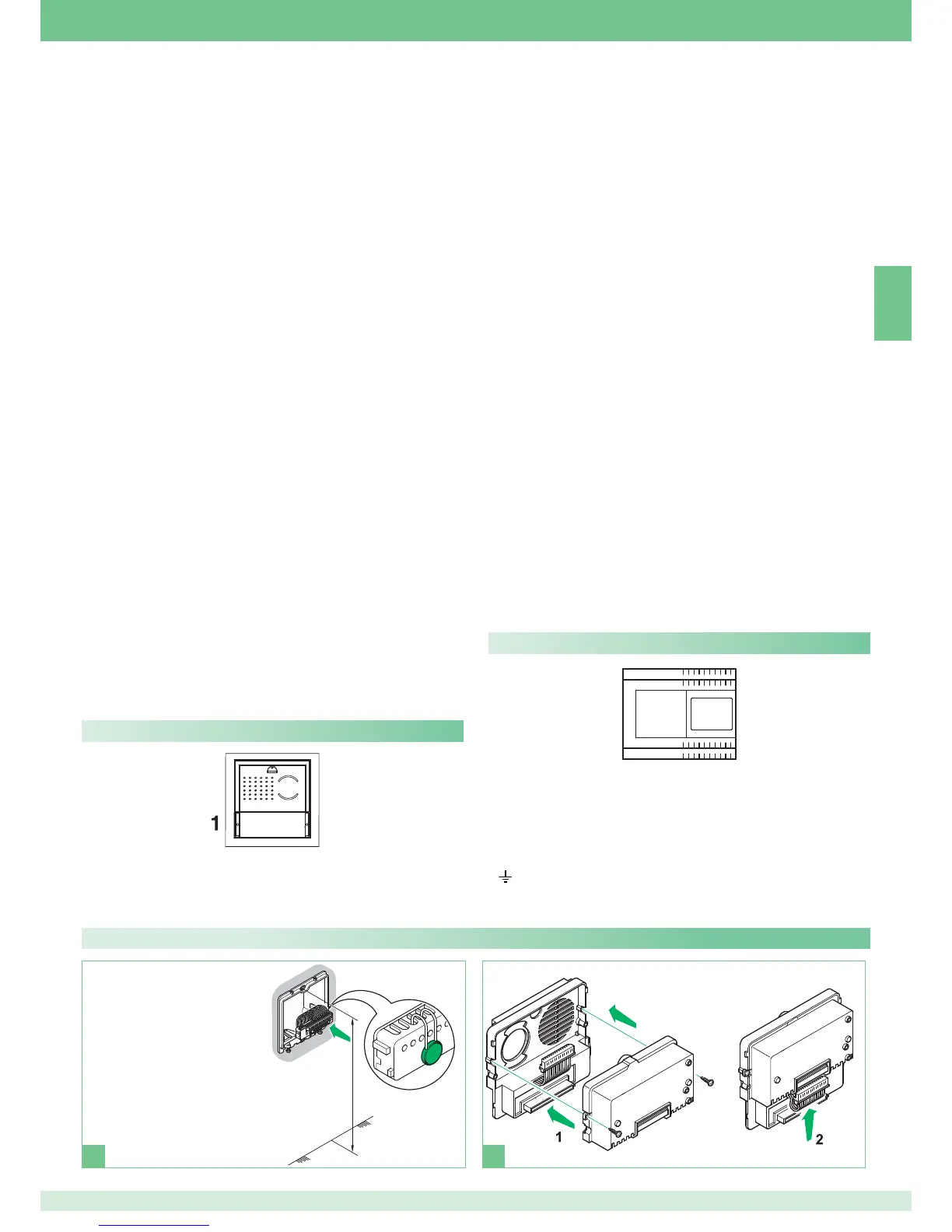 1

1

2