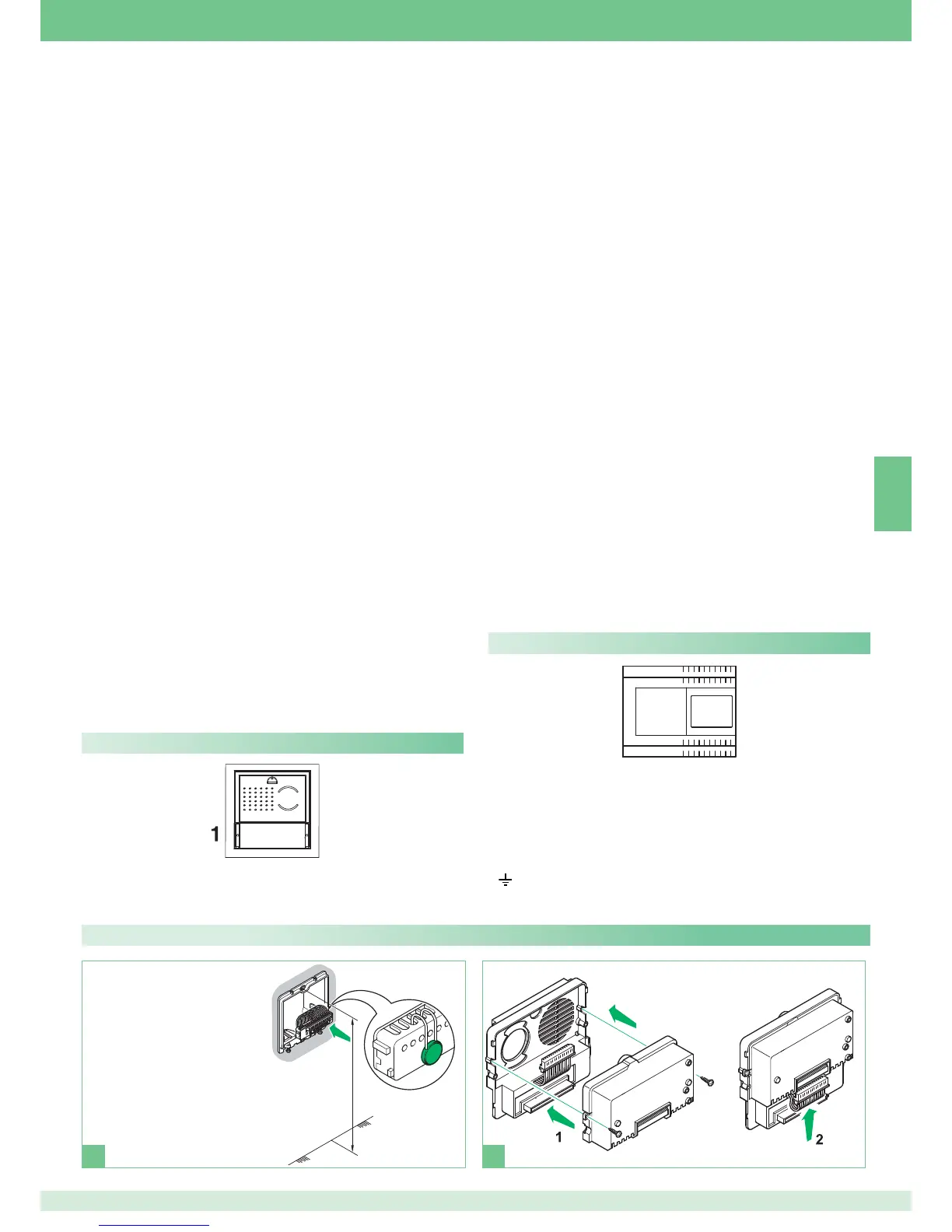 1

1

2