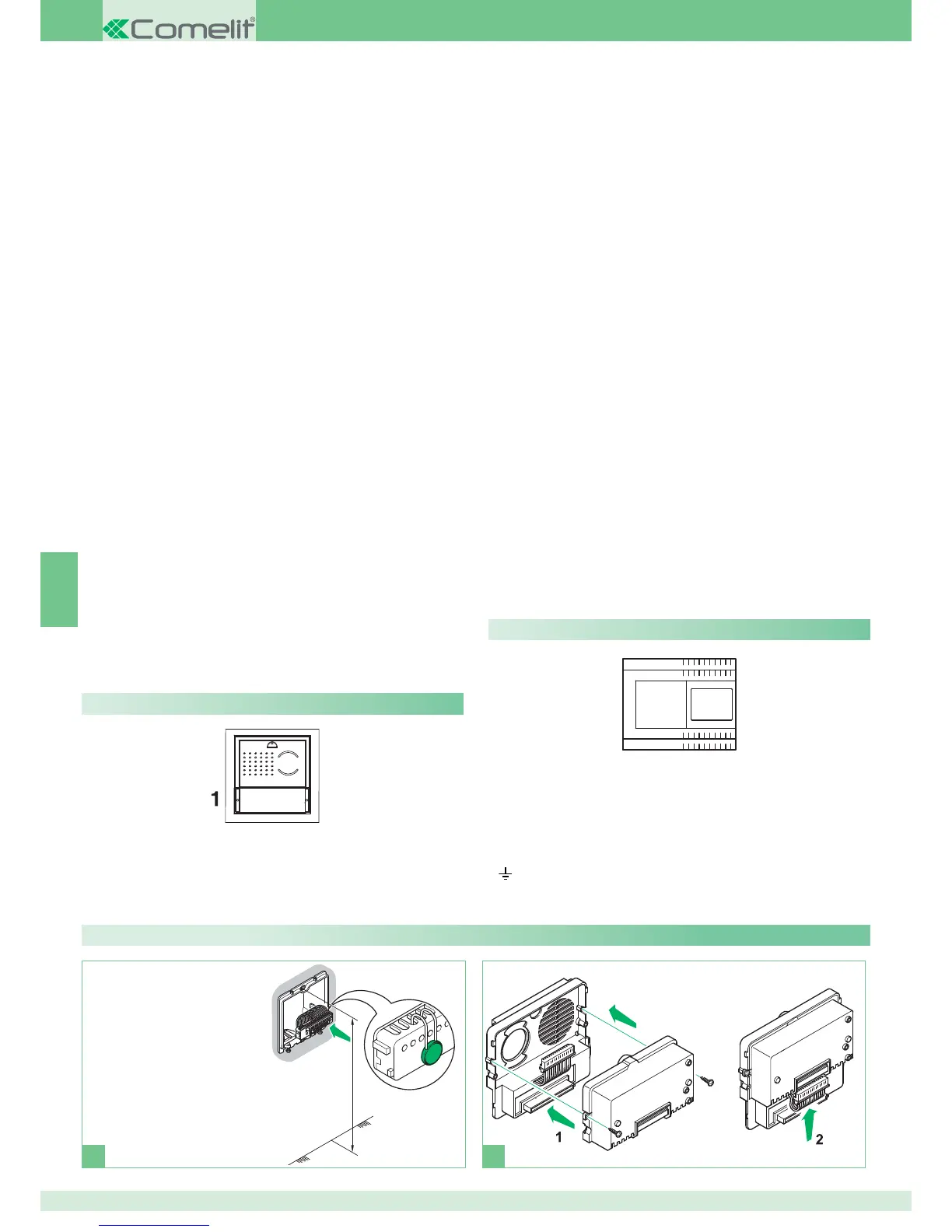 Comelit®

1

1

2