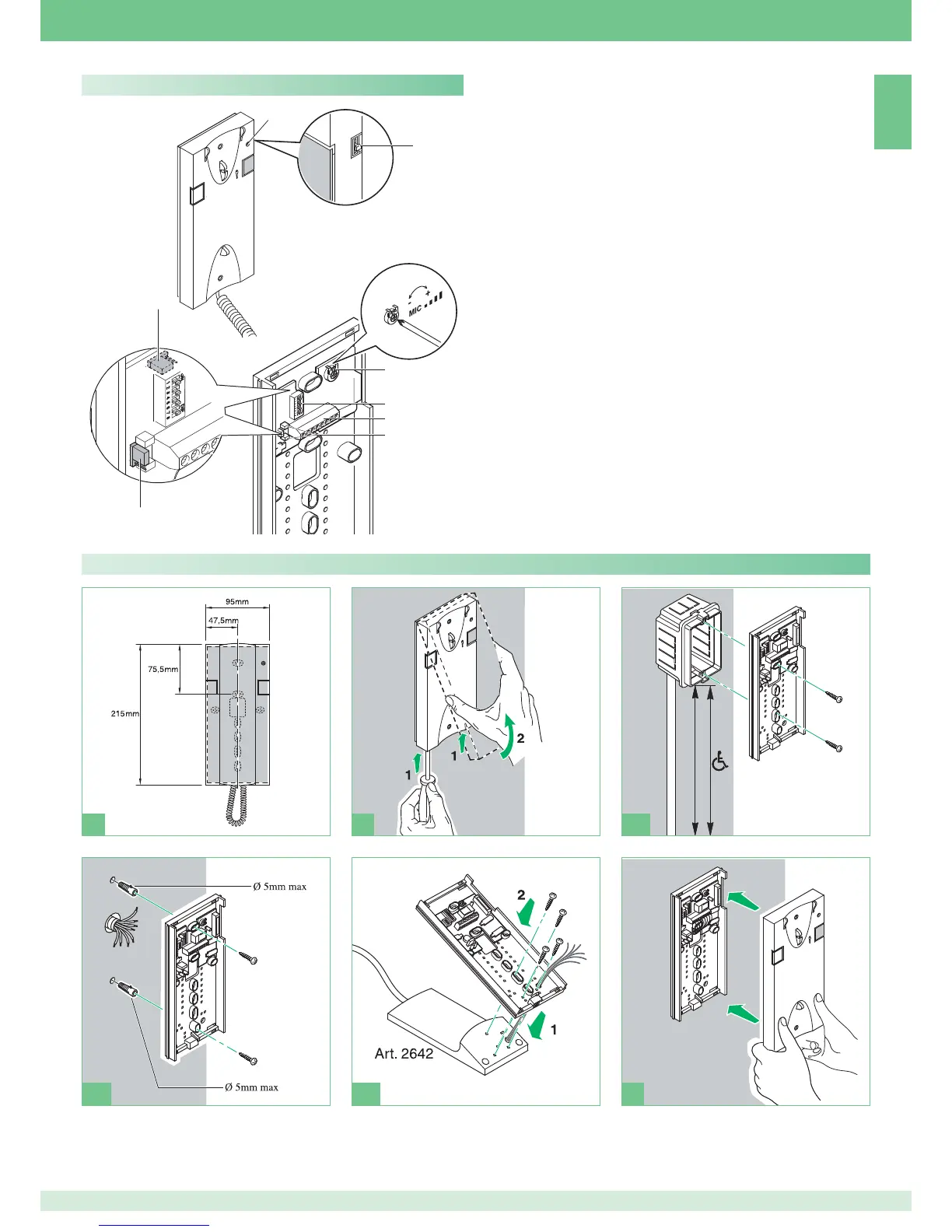 MIC

95mm

47,5mm

75,5mm

215mm

1

1

2

Ø 5mm max

Ø 5mm max

2

1

Art. 2642