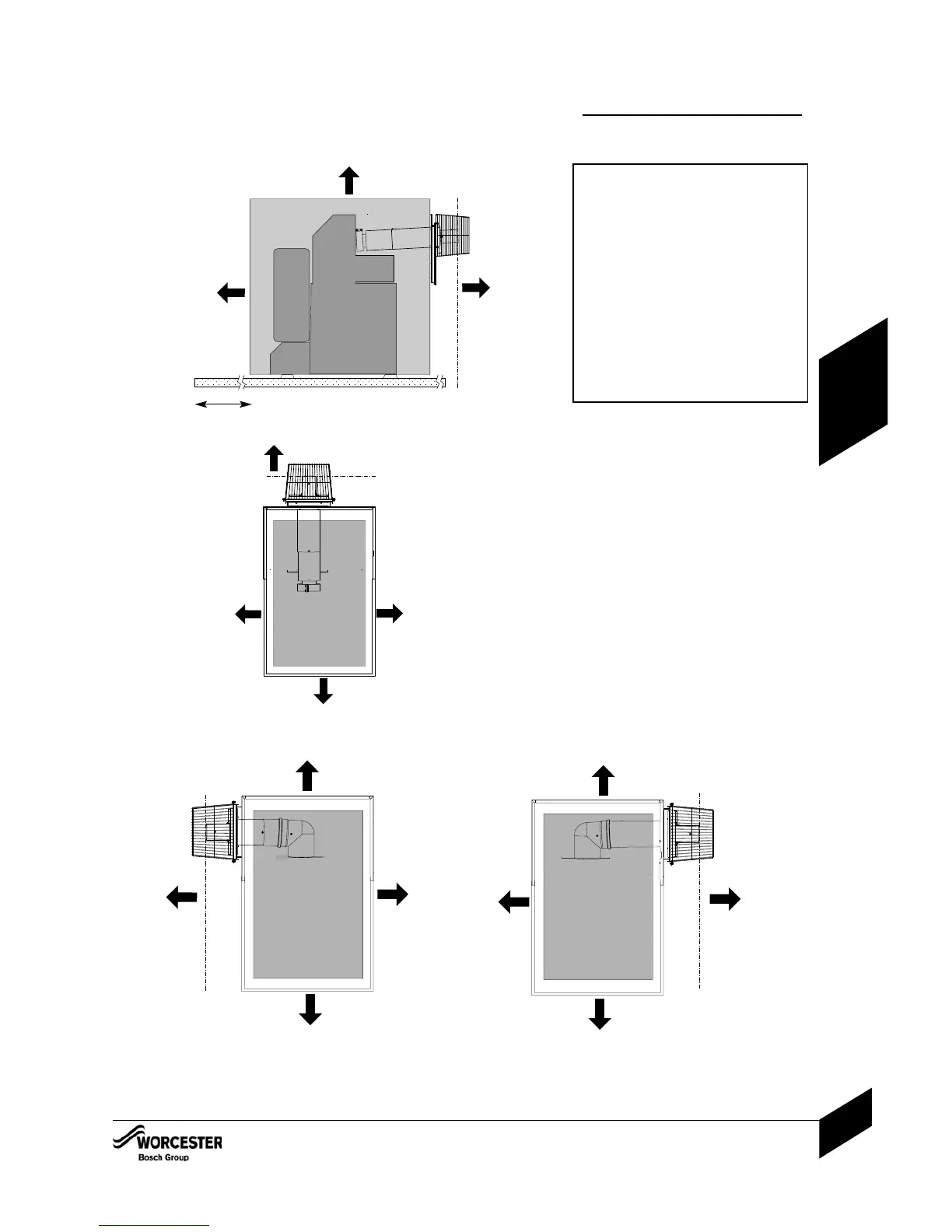 WORCESTER
Bosch Group