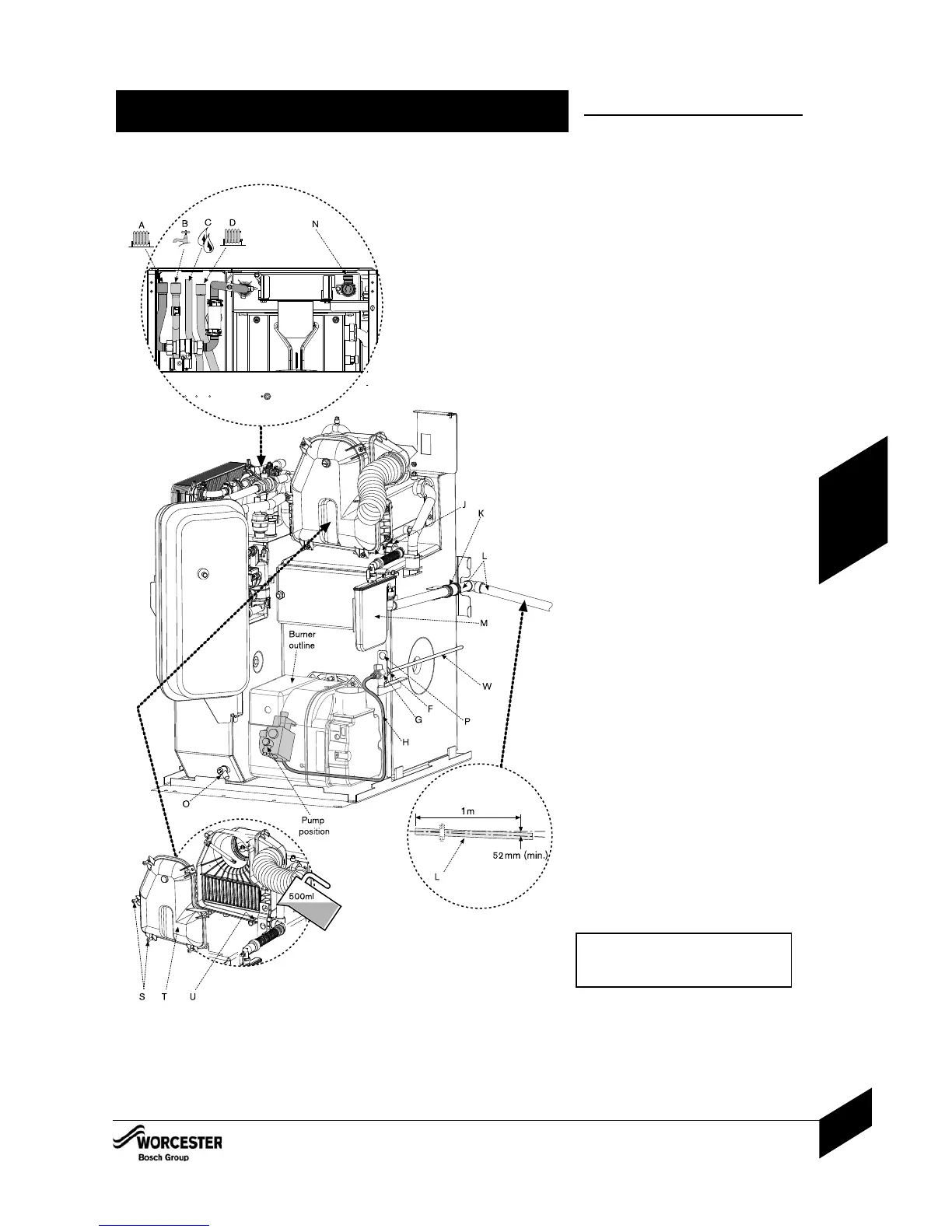 A B C D N

J K L M

Burner outline

W F G P H O

Pump position

1m

52mm (min.)

L

500ml

S T U

WORCESTER
Bosch Group