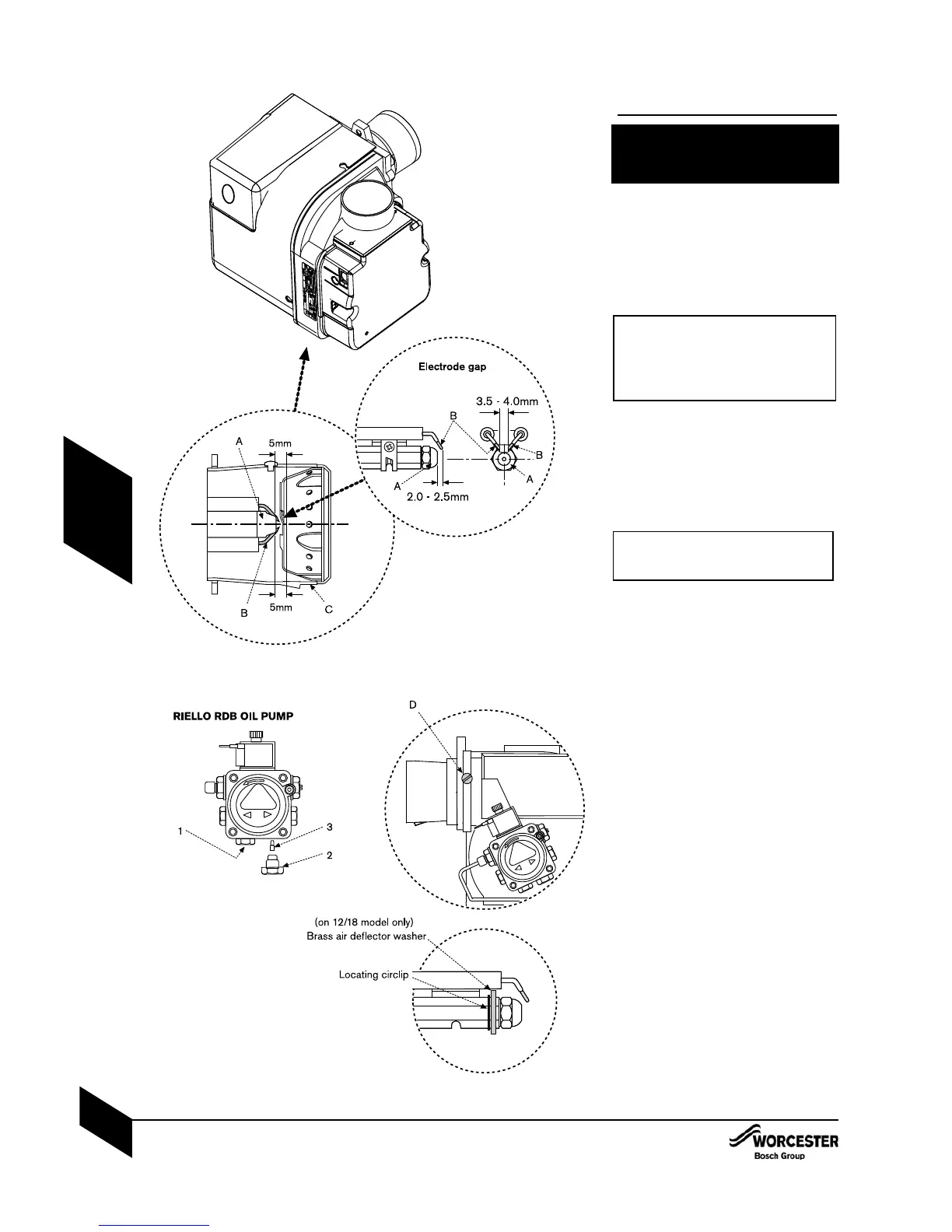 Electrode gap

3.5 - 4.0mm

B

B

A

A

2.0 - 2.5mm

A

5mm

B

5mm

C

RIELLO RDB OIL PUMP

1

3

2

D

(on 12/18 model only)
Brass air deflector washer

Locating circlip

WORCESTER
Bosch Group