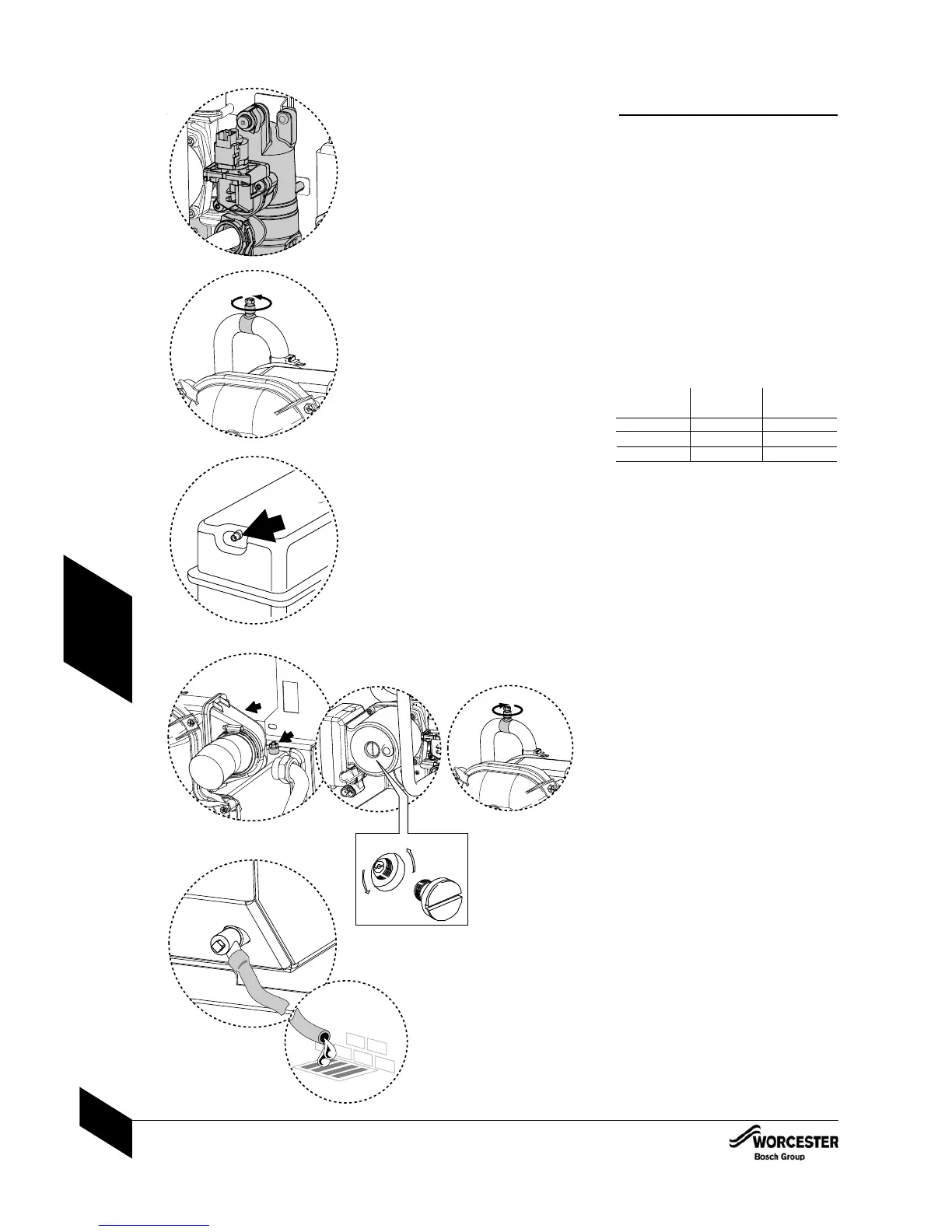 WORCESTER
Bosch Group