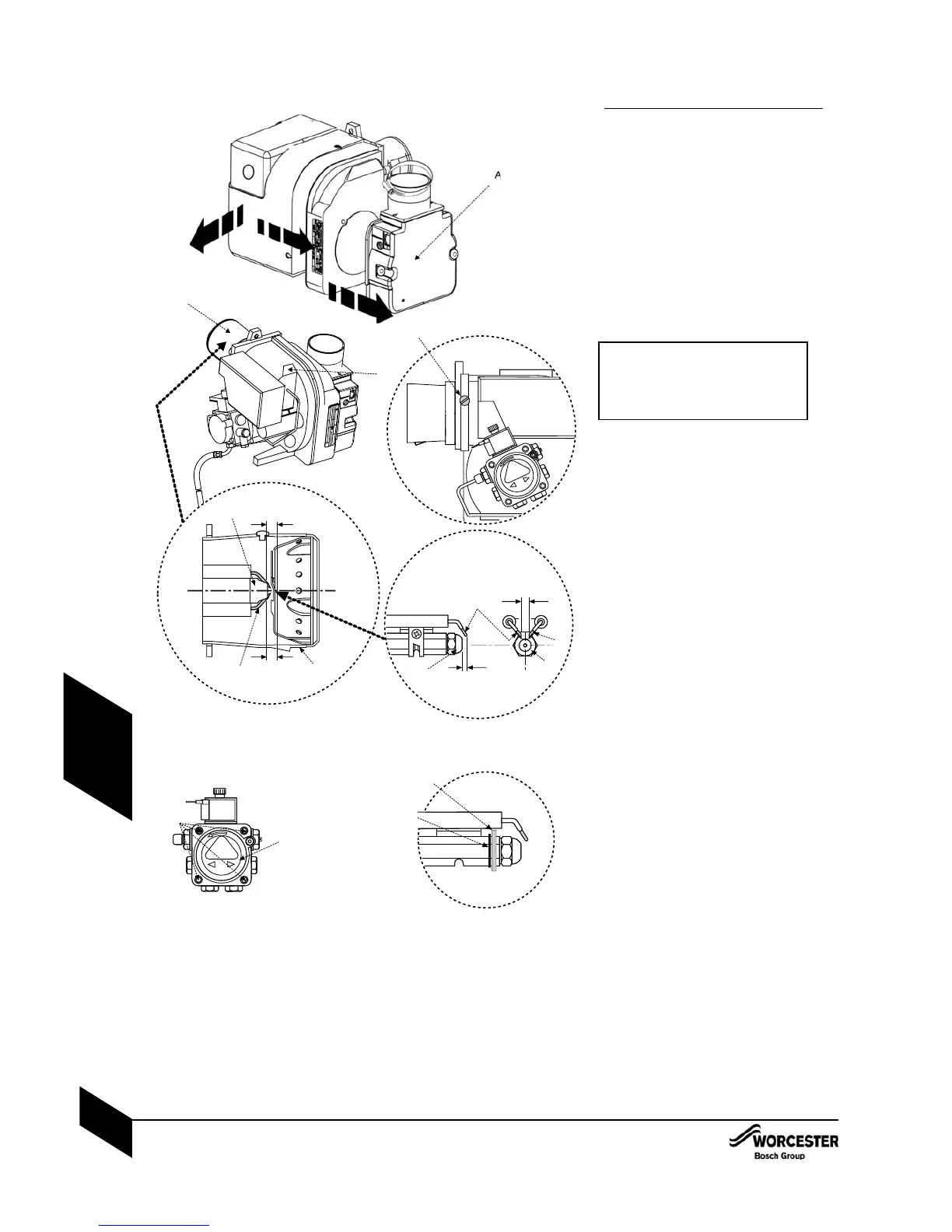 A

WORCESTER
Bosch Group