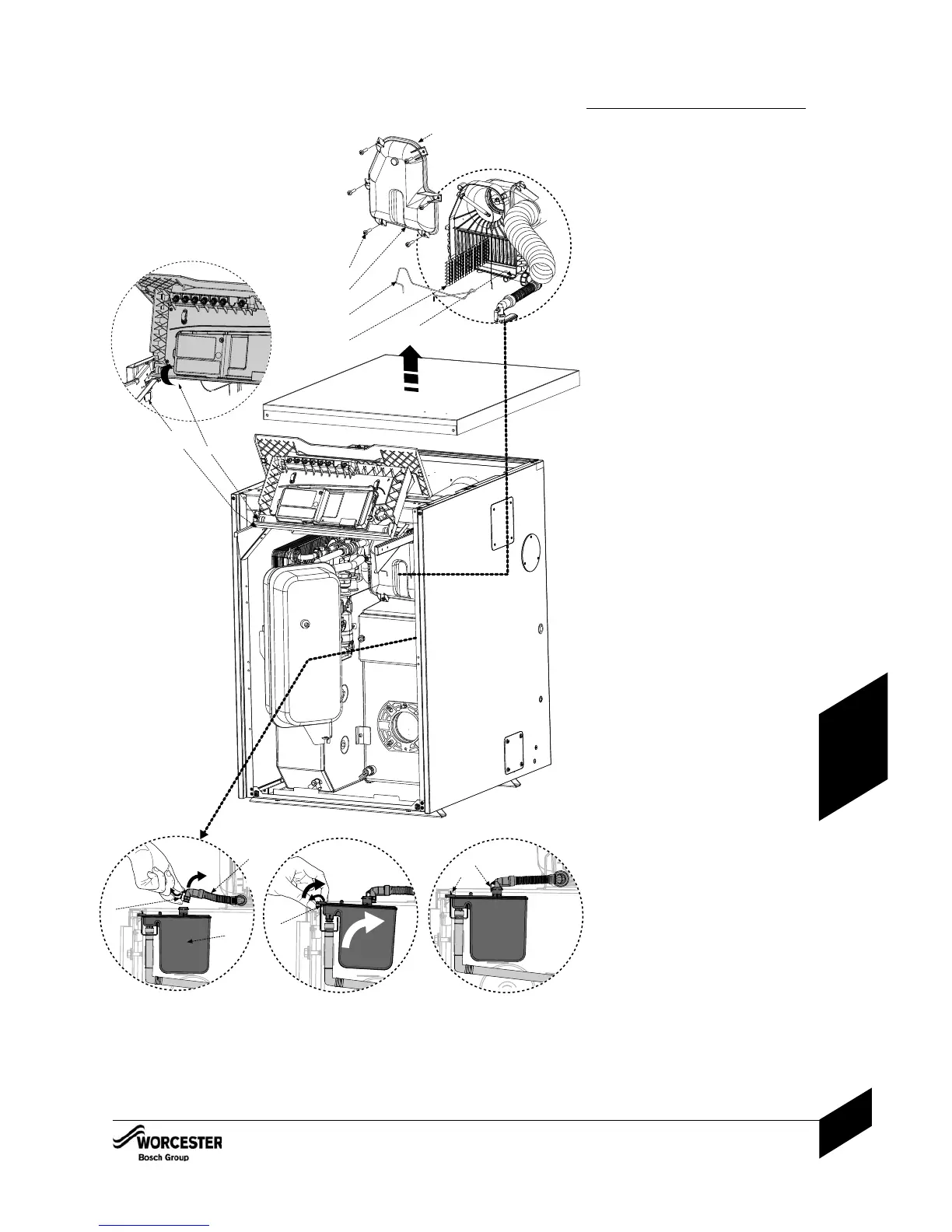 WORCESTER
Bosch Group