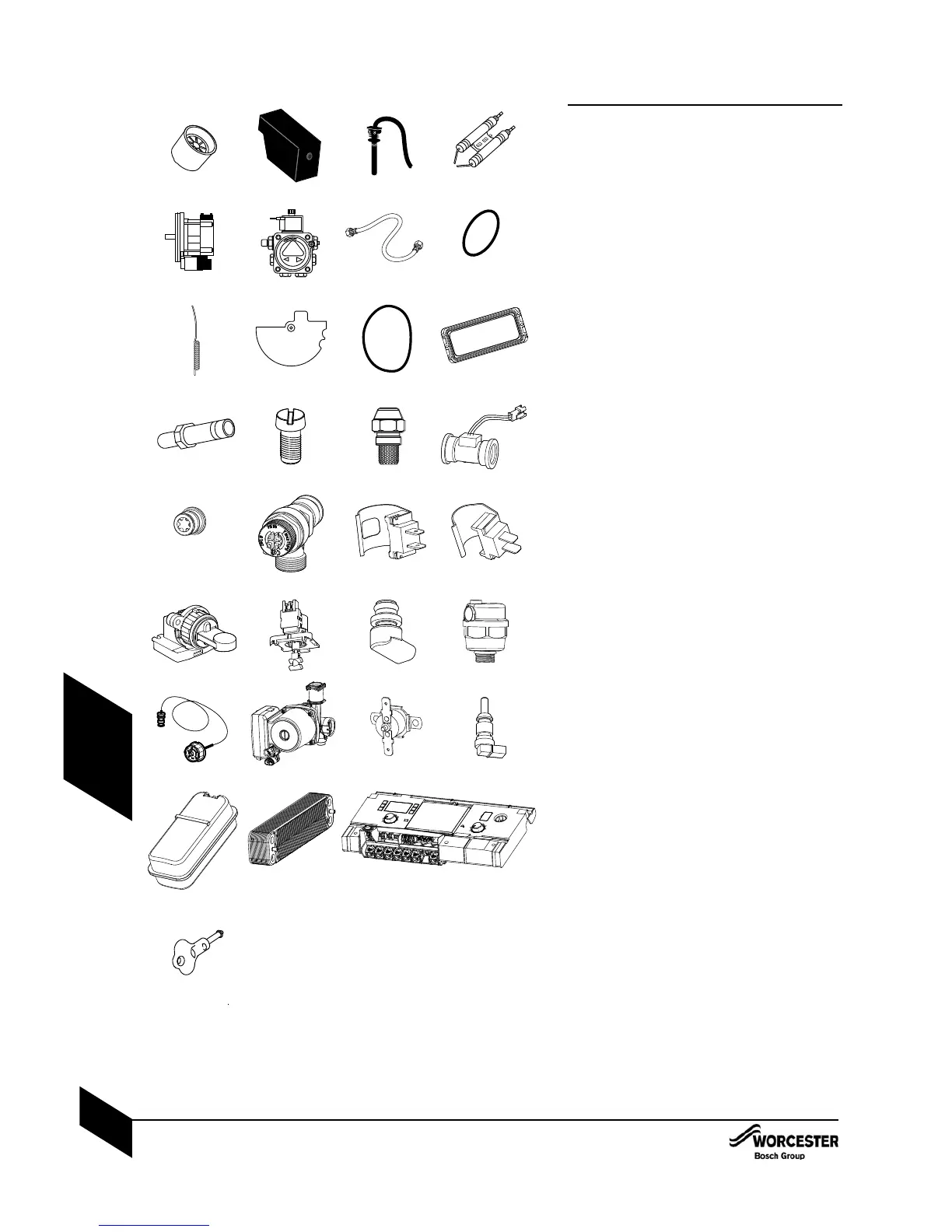 WORCESTER
Bosch Group