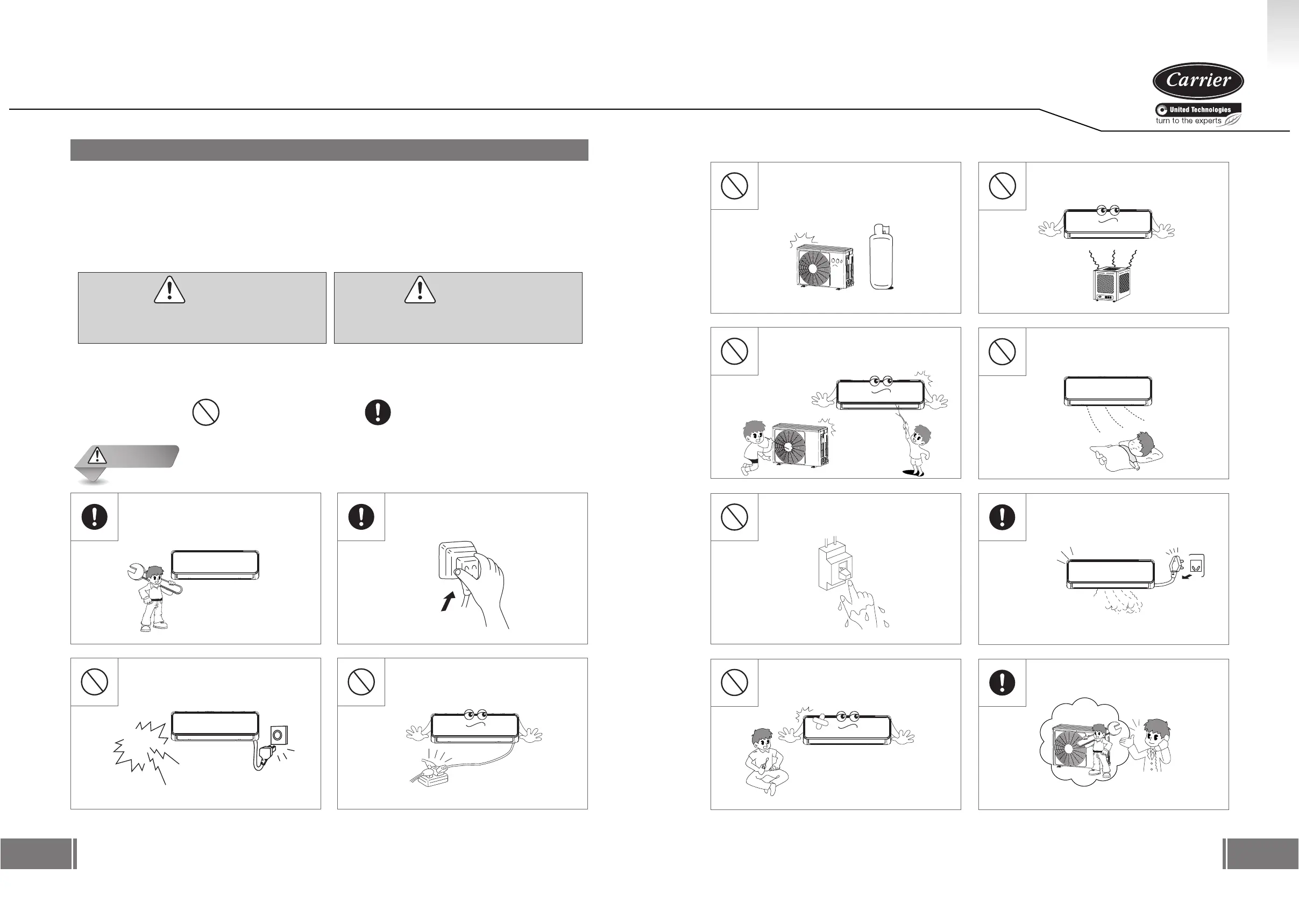 Carrier

United Technologies

turn to the experts