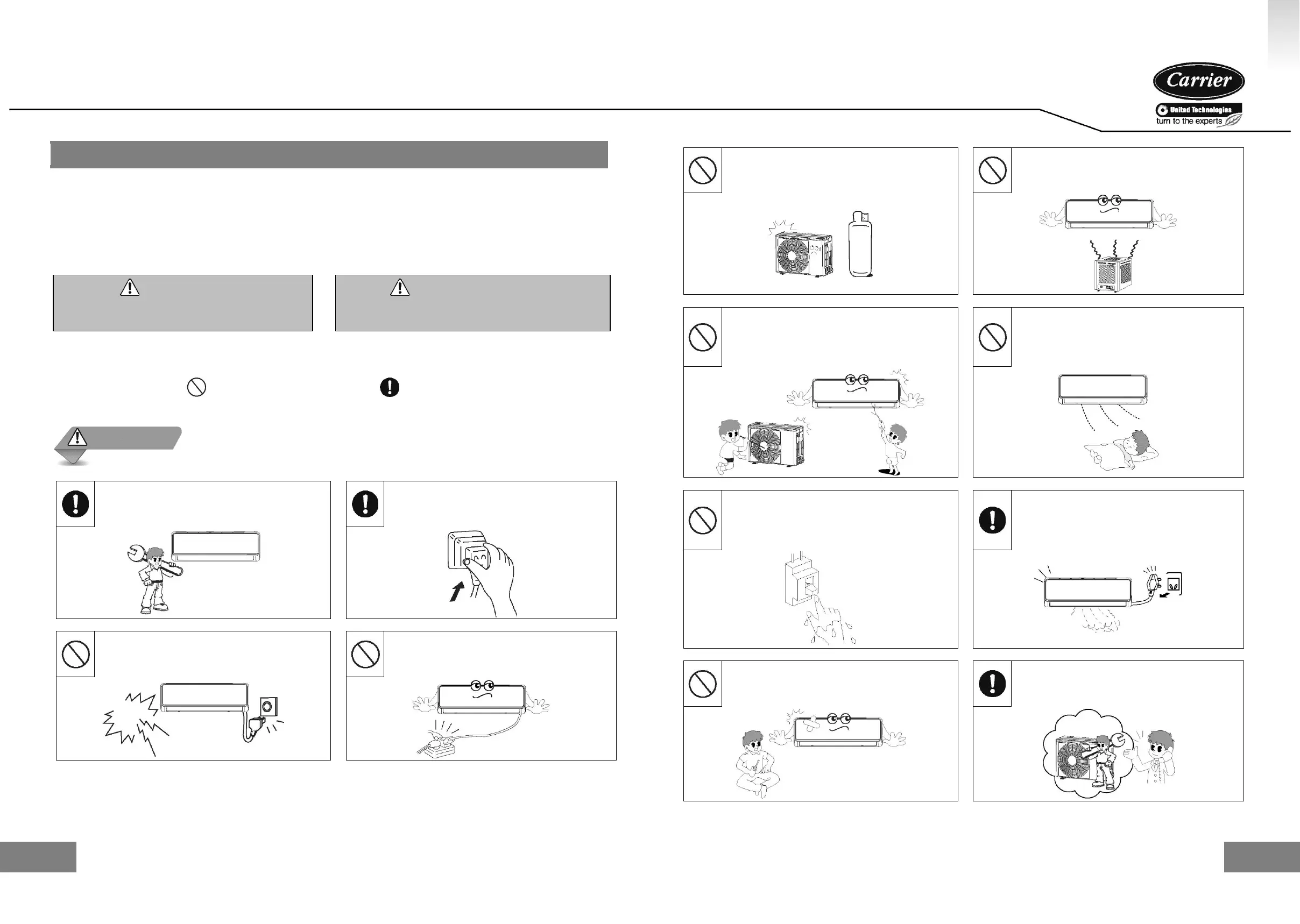 Carrier

United Technologies

turn to the experts