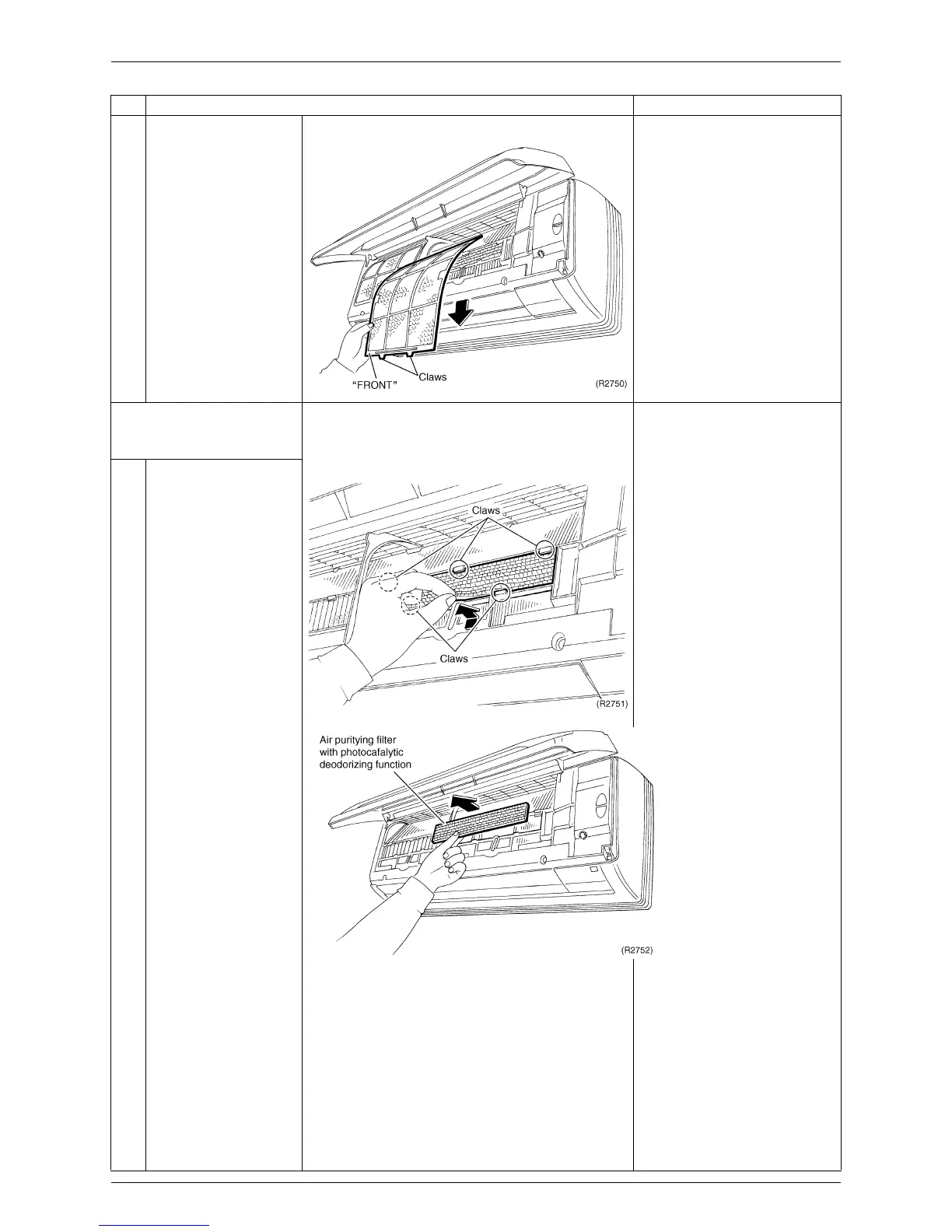 "FRONT"

Claws

(R2750)

Claws

Claws

(R2751)

Air purifying filter with photocafalytic deodorizing function

(R2752)