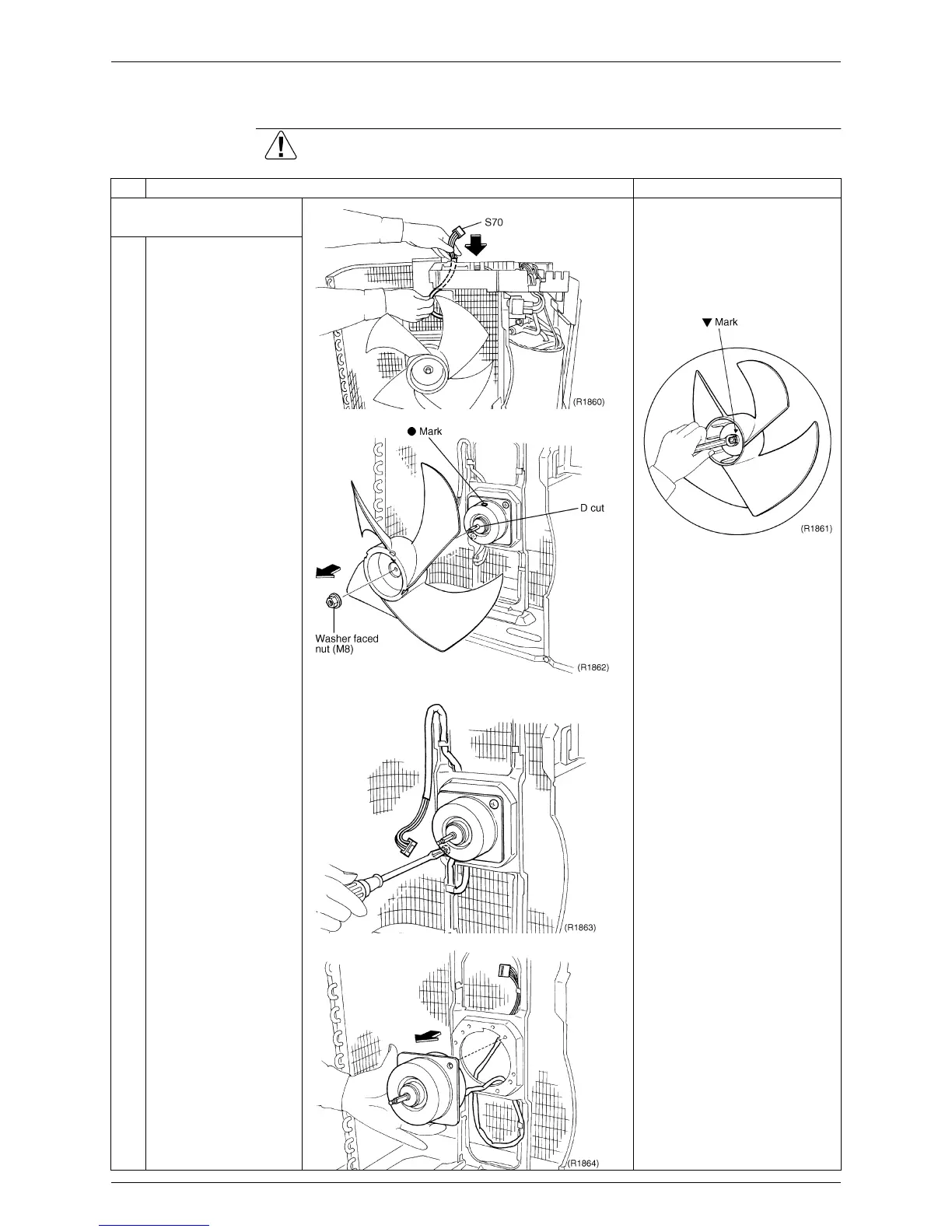 S70

(R1860)

● Mark

D cut

Washer faced nut (M8)

(R1862)

(R1863)

(R1864)

▼ Mark

(R1861)