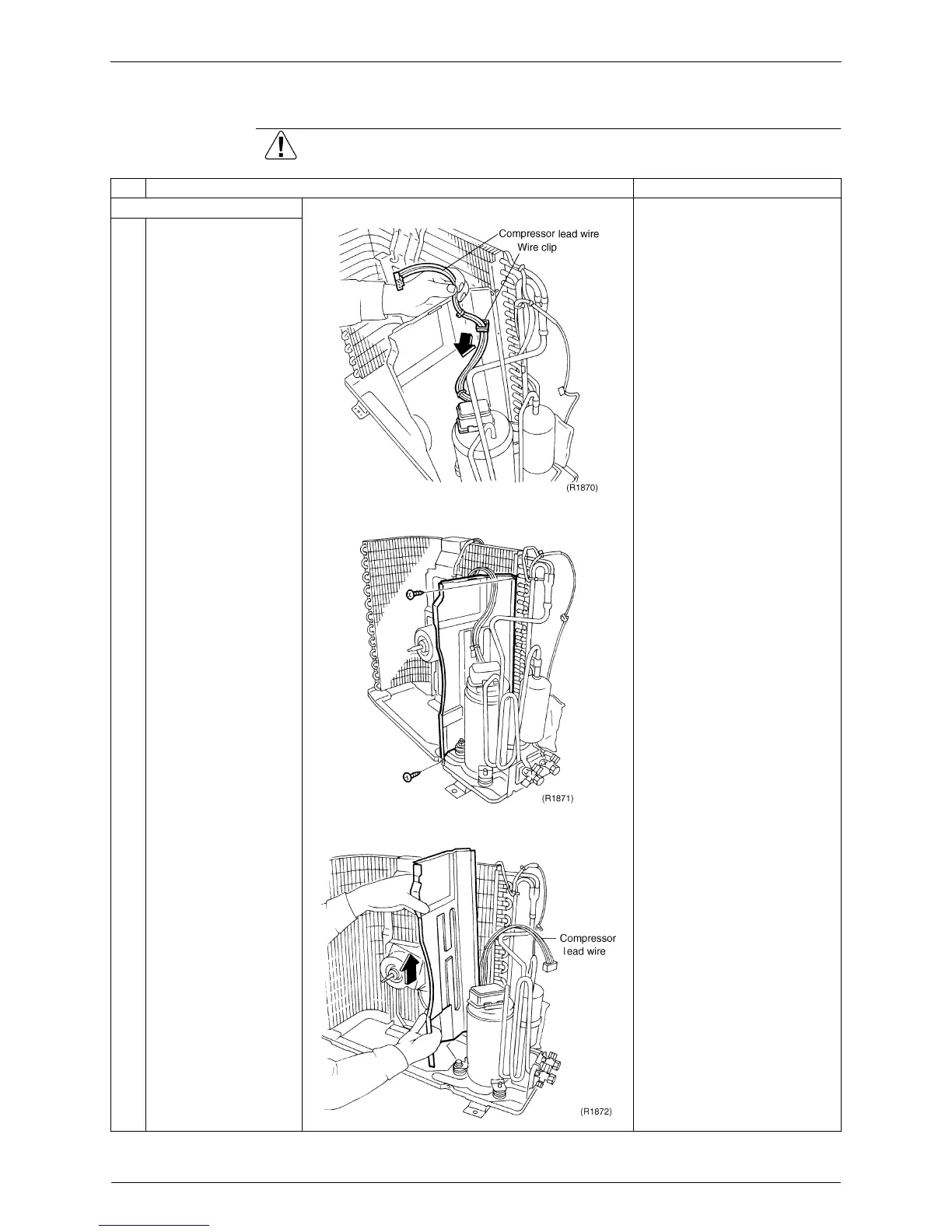 Compressor lead wire
Wire clip

(R1870)

(R1871)

Compressor lead wire

(R1872)