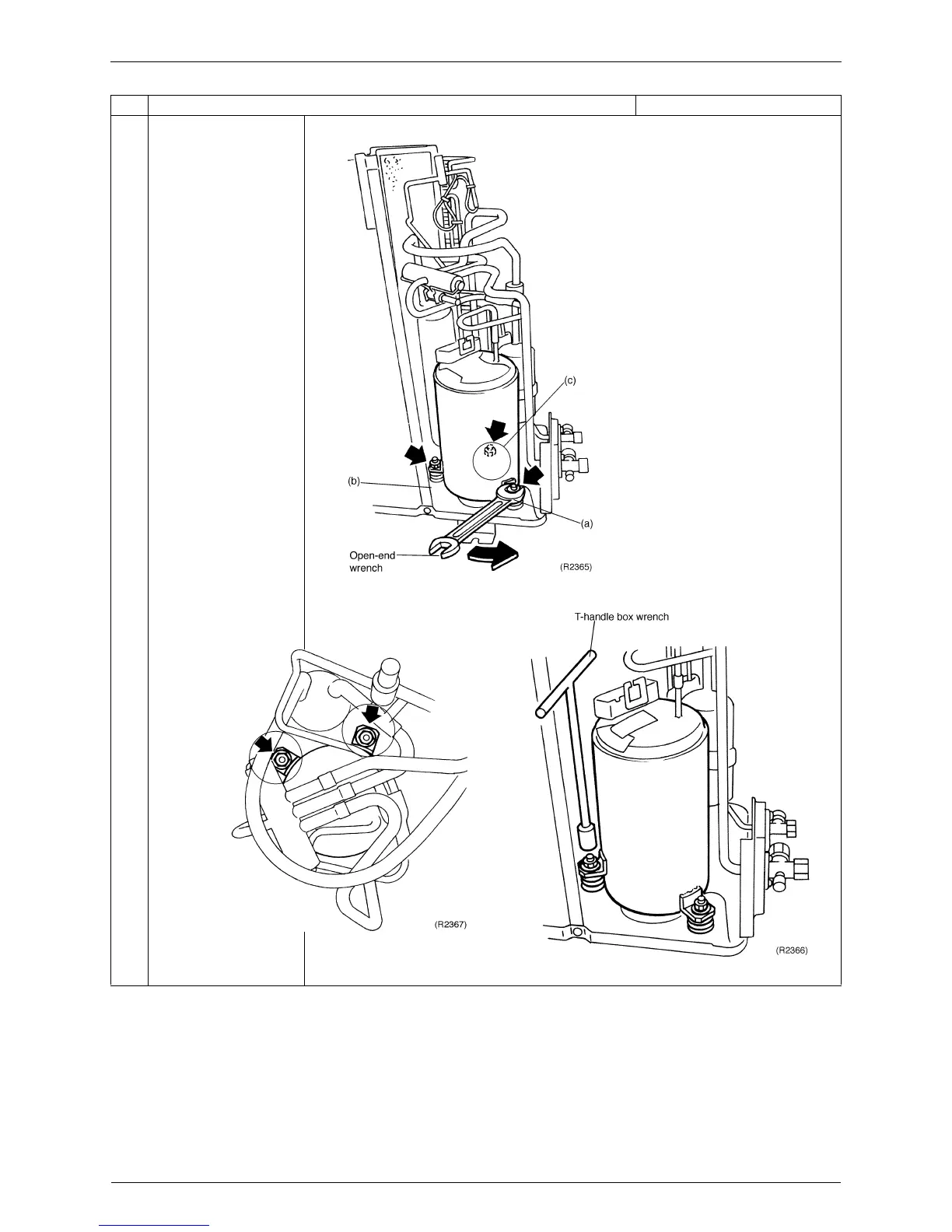 (c)

(b)

(a)

Open-end wrench

(R2365)

T-handle box wrench

(R2367)

(R2366)