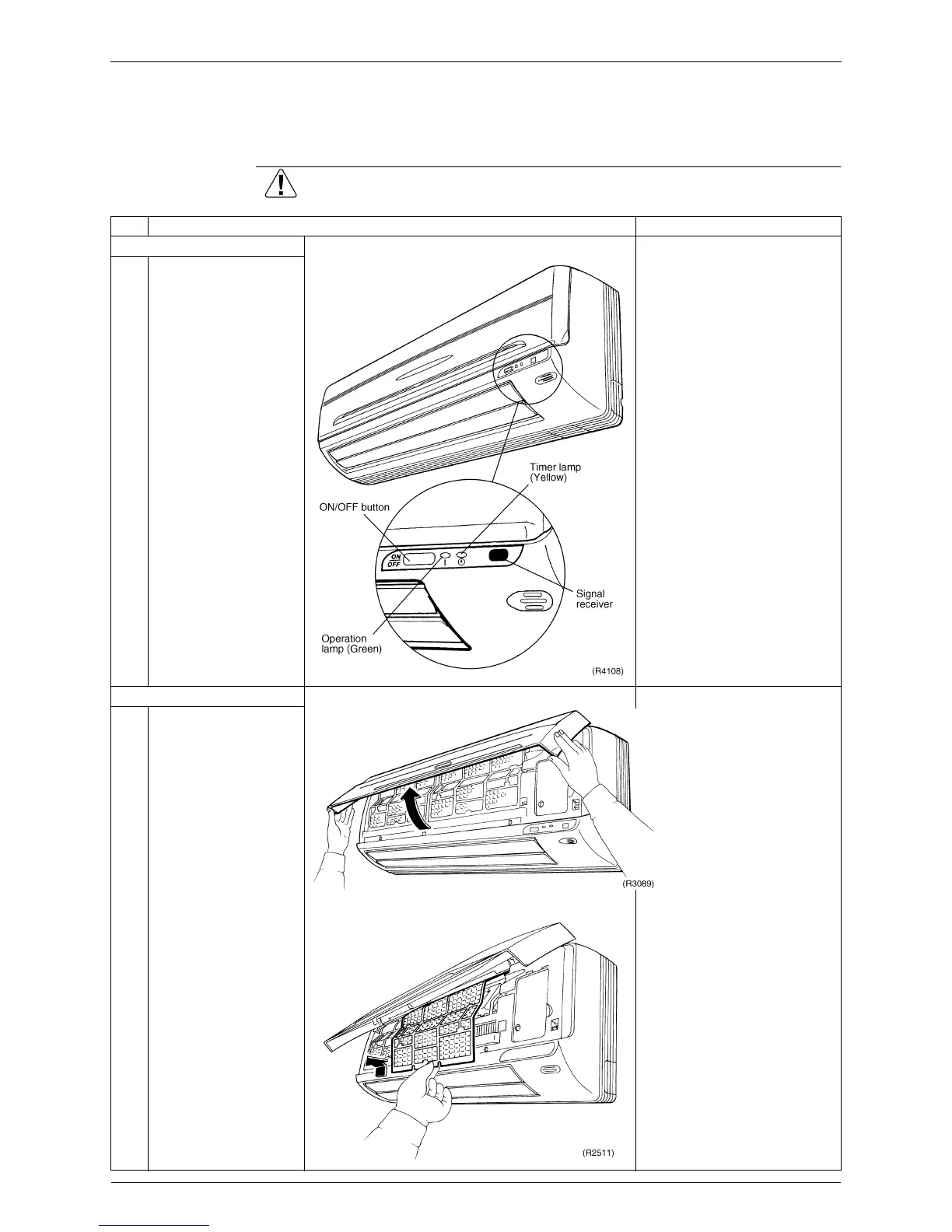 Timer lamp (Yellow)

ON/OFF button

ON
OFF

Signal receiver

Operation lamp (Green)

(R4108)

(R3089)

(R2511)