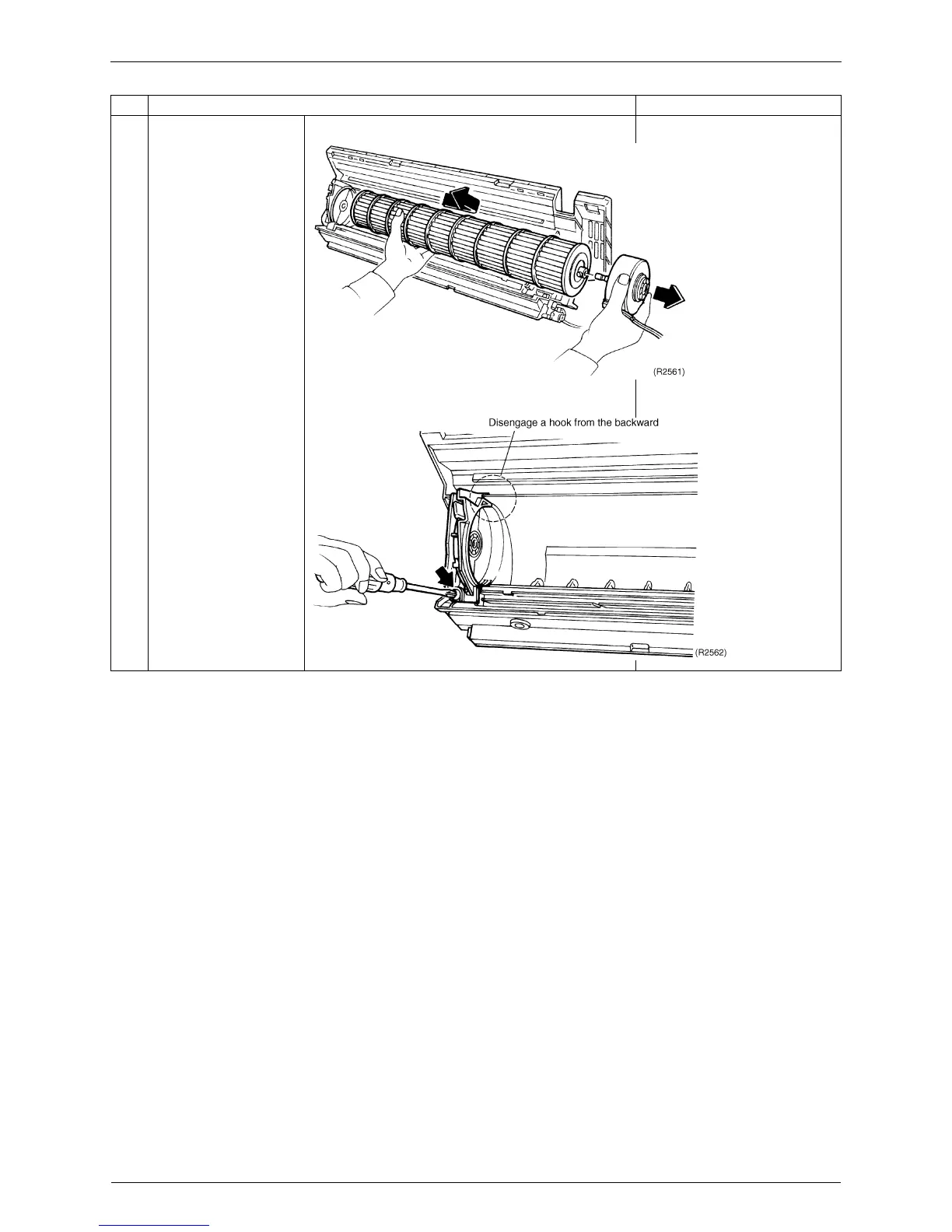 (R2561)

Disengage a hook from the backward

(R2562)