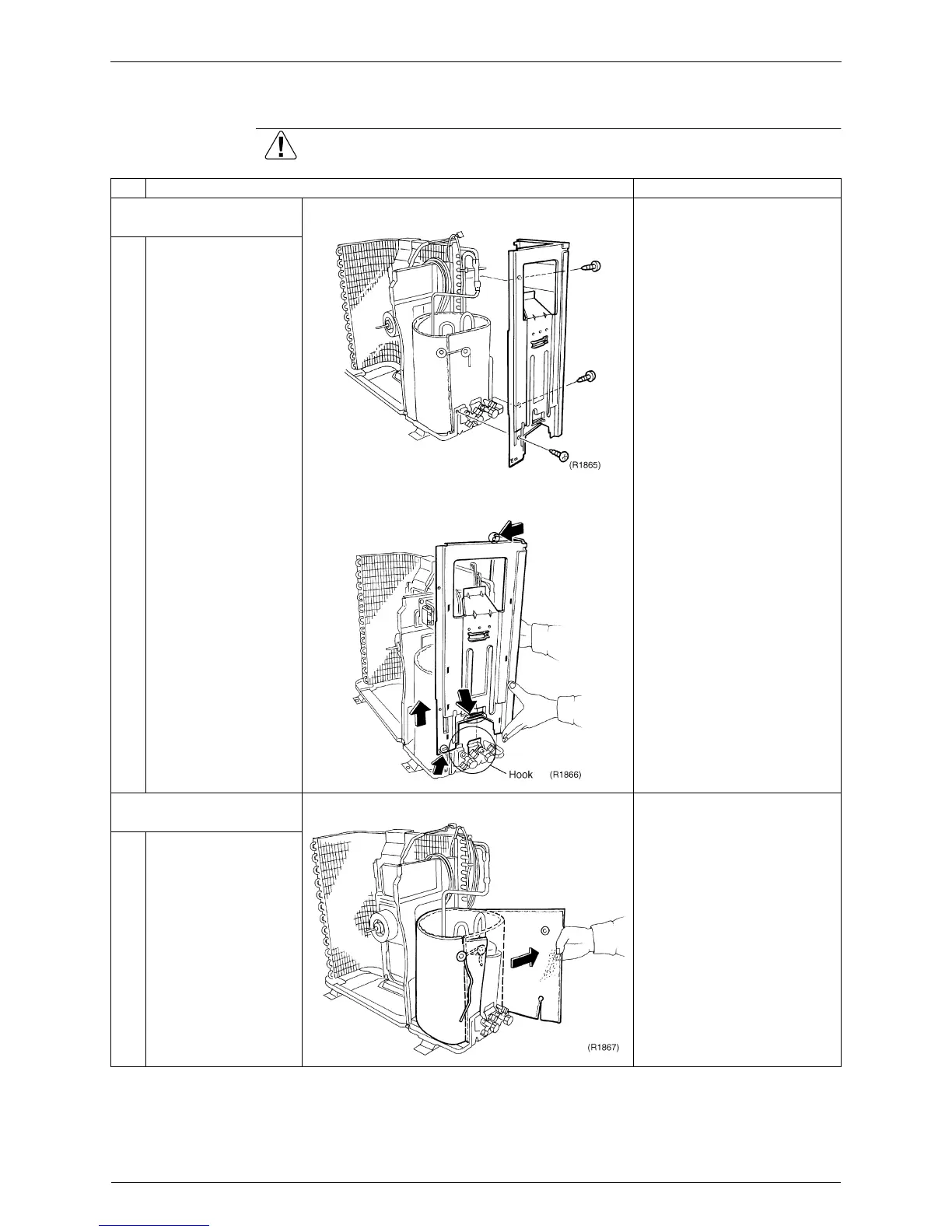 (R1865)

Hook (R1866)

(R1867)