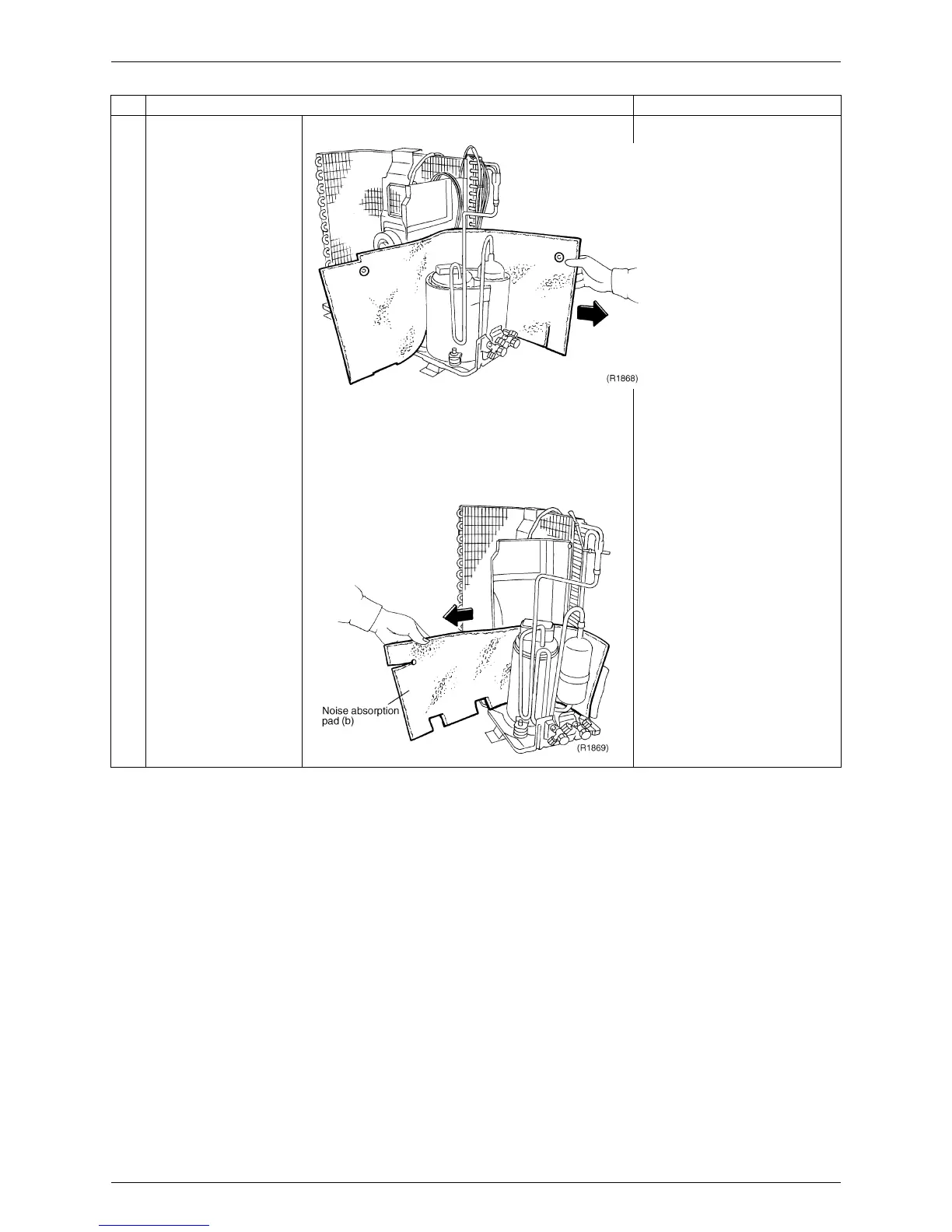 (R1868)

Noise absorption pad (b)

(R1869)