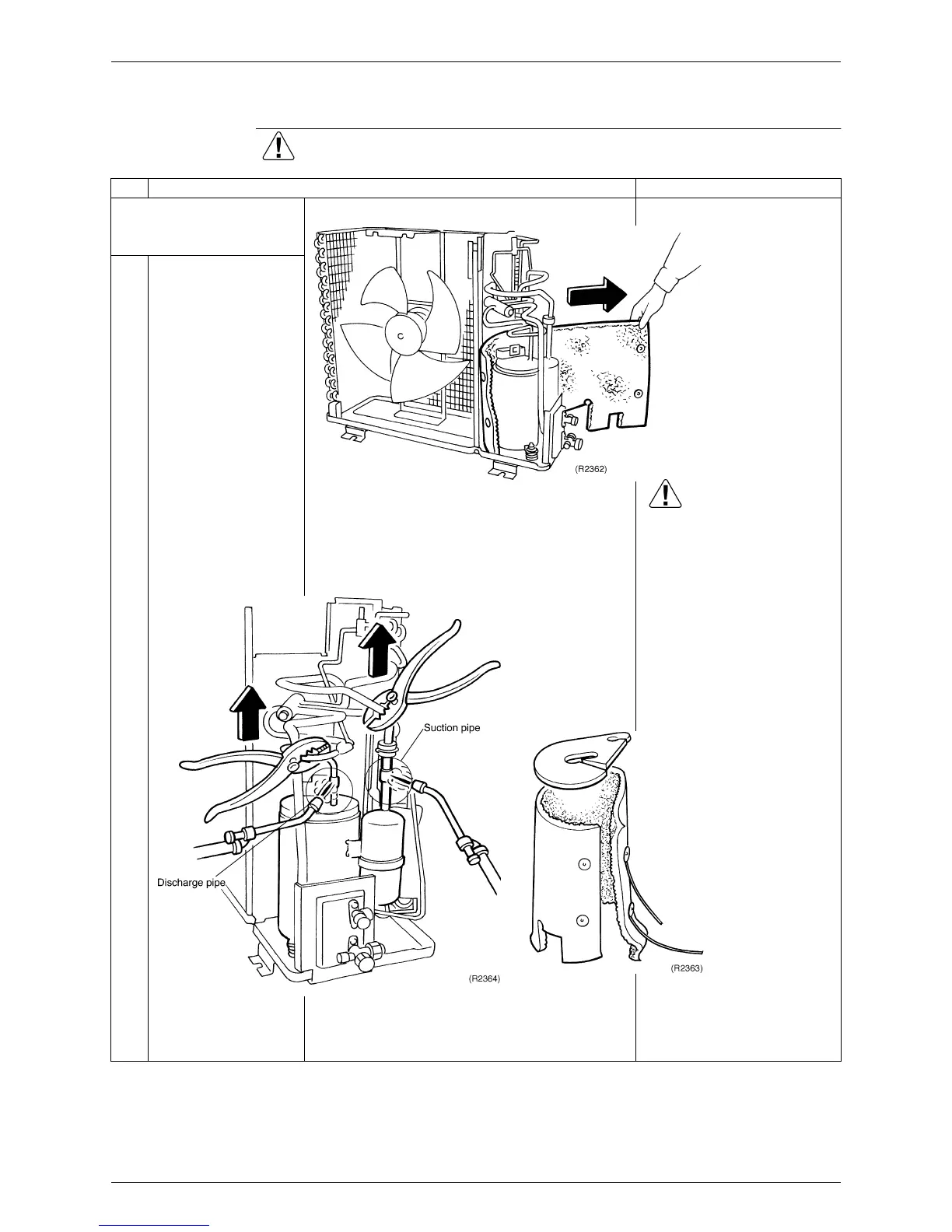 (R2362)

Suction pipe

Discharge pipe

(R2364)

(R2363)