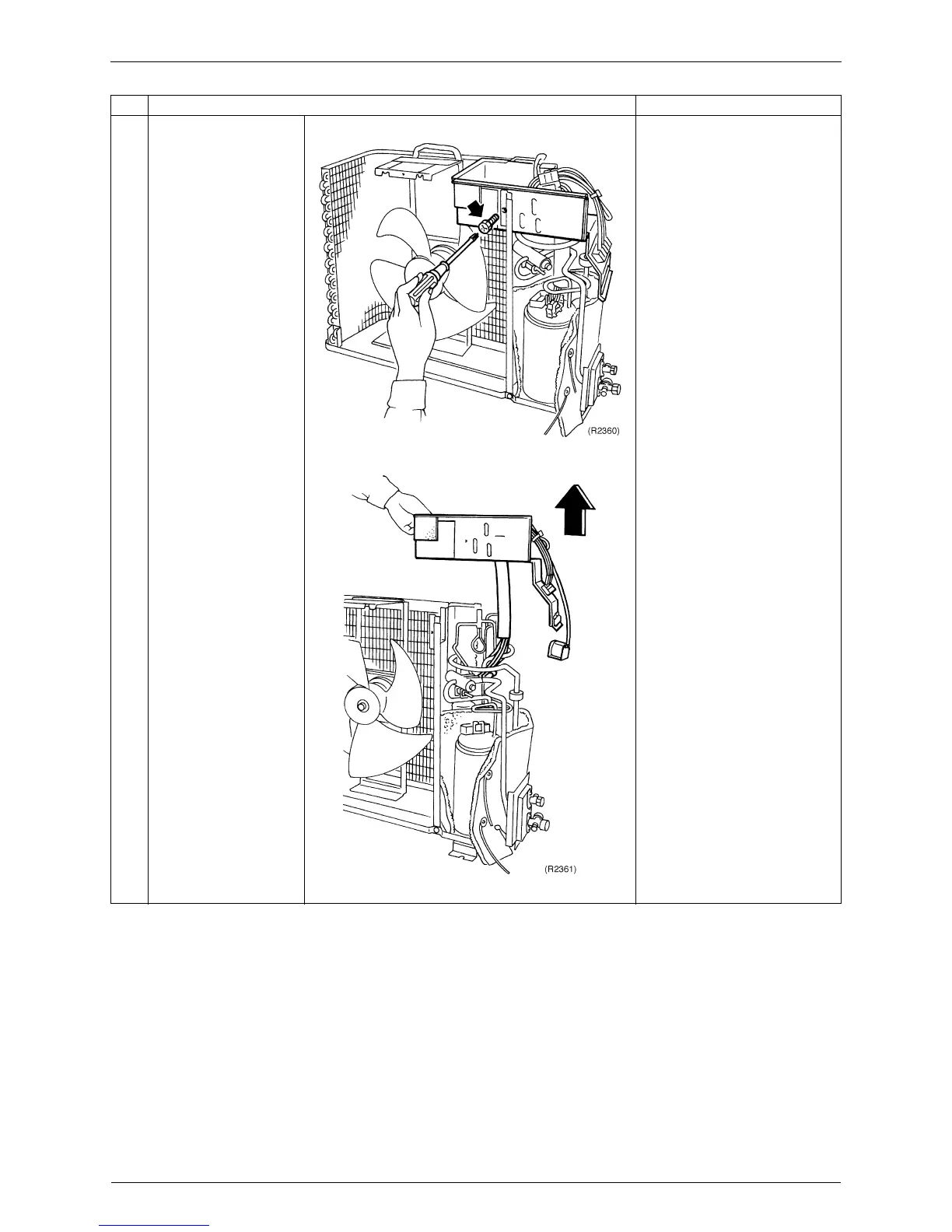 (R2360)

(R2361)