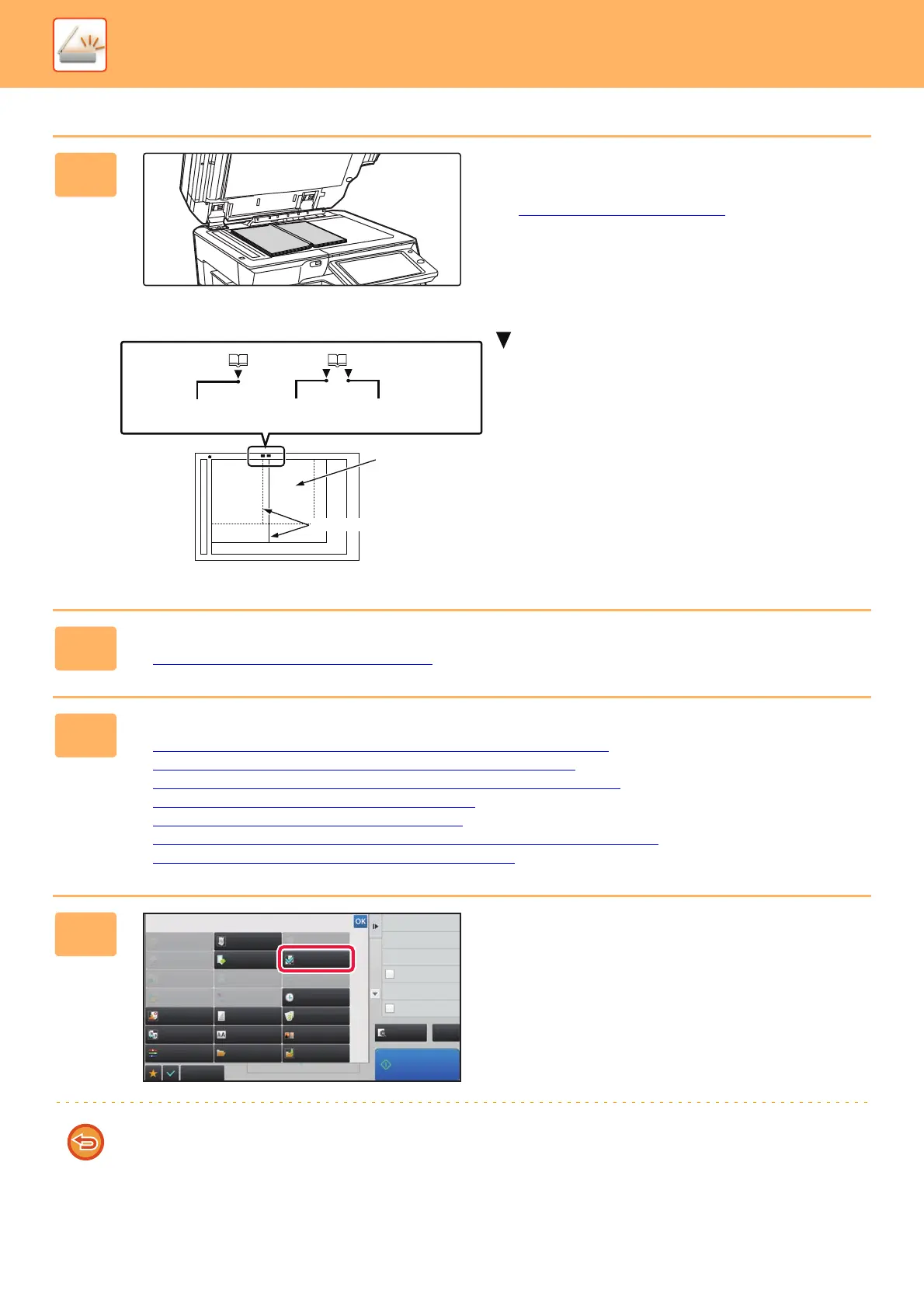 OK